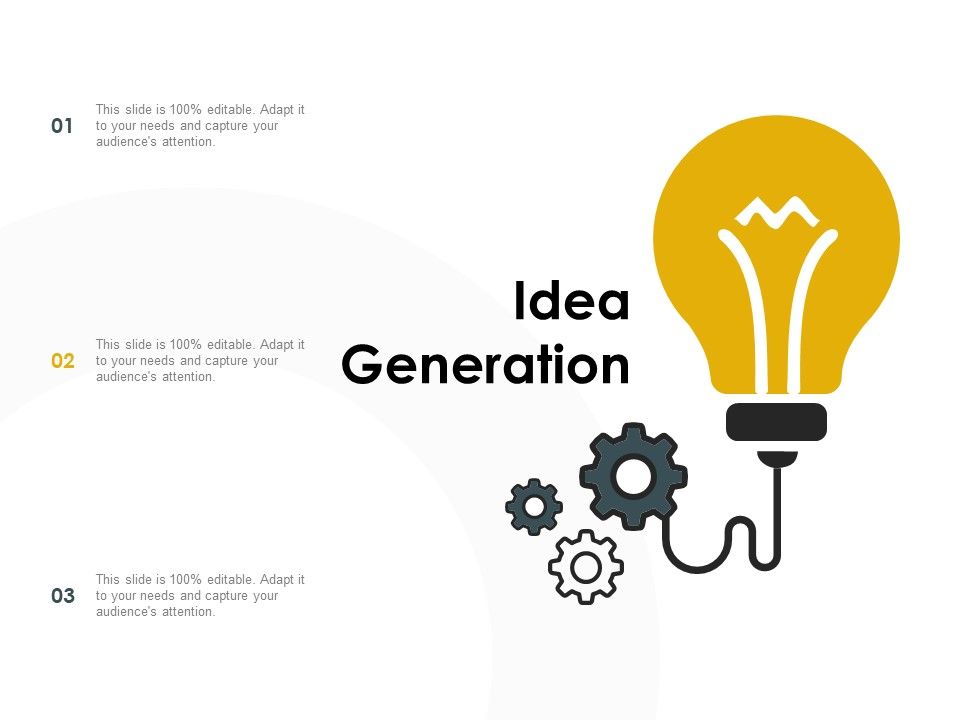 01 This slide is 100% editable. Adapt it to your needs and capture your audience's attention.

02 This slide is 100% editable. Adapt it to your needs and capture your audience's attention.

03 This slide is 100% editable. Adapt it to your needs and capture your audience's attention.

Idea Generation