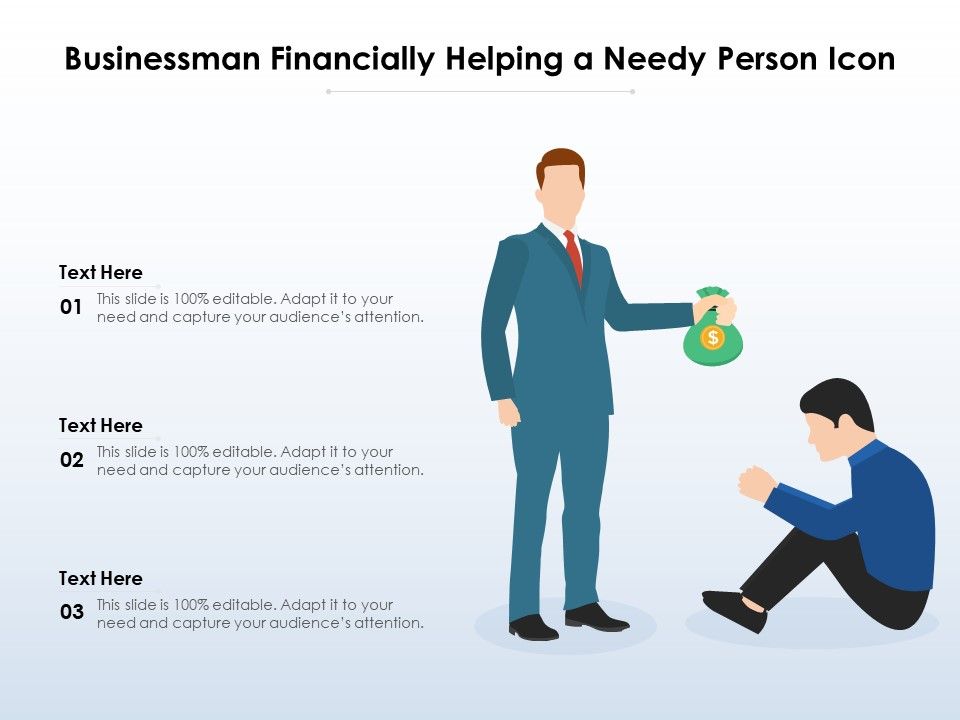 Businessman Financially Helping a Needy Person Icon

Text Here
01 This slide is 100% editable. Adapt it to your need and capture your audience's attention.

Text Here
02 This slide is 100% editable. Adapt it to your need and capture your audience's attention.

Text Here
03 This slide is 100% editable. Adapt it to your need and capture your audience's attention.

$