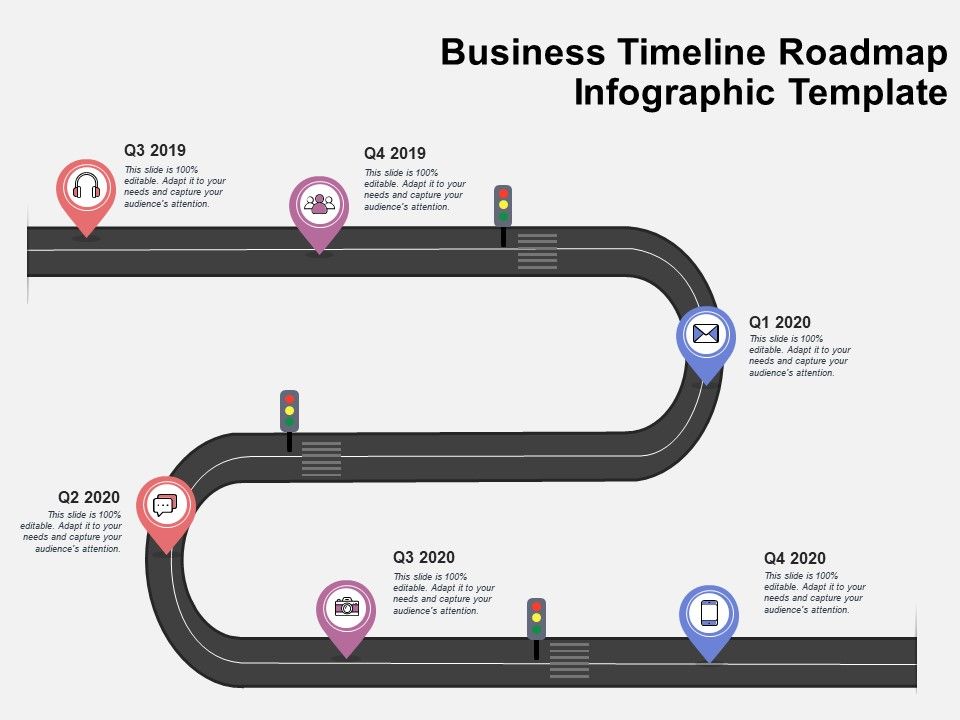 Business Timeline Roadmap Infographic Template

Q3 2019
This slide is 100% editable. Adapt it to your needs and capture your audience's attention.

Q4 2019
This slide is 100% editable. Adapt it to your needs and capture your audience's attention.

Q1 2020
This slide is 100% editable. Adapt it to your needs and capture your audience's attention.

Q2 2020
This slide is 100% editable. Adapt it to your needs and capture your audience's attention.

Q3 2020
This slide is 100% editable. Adapt it to your needs and capture your audience's attention.

Q4 2020
This slide is 100% editable. Adapt it to your needs and capture your audience's attention.