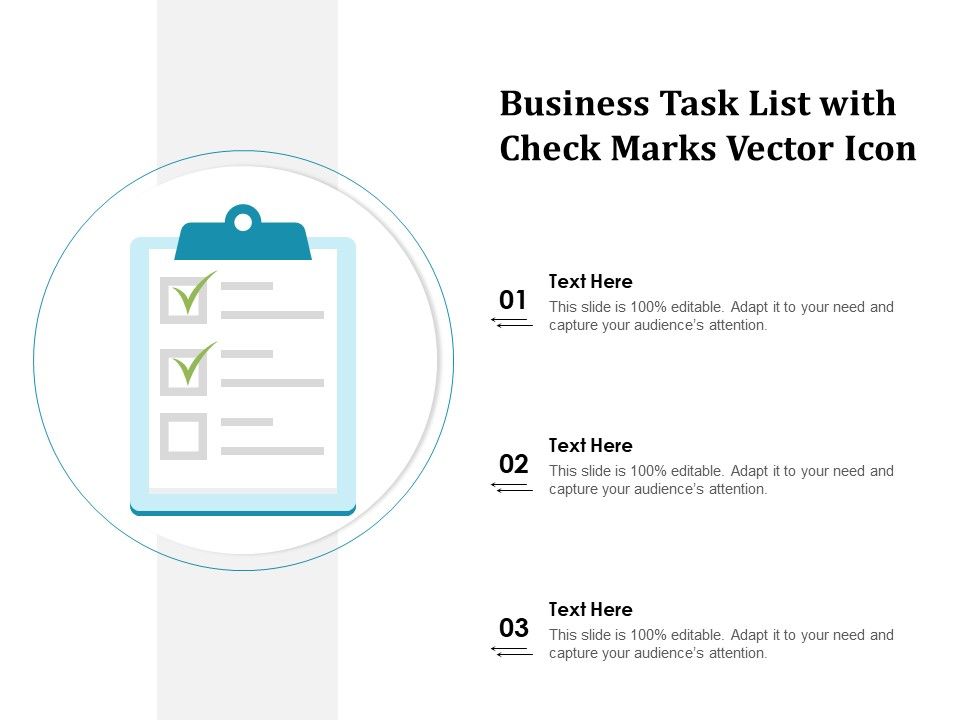 Business Task List with Check Marks Vector Icon

01
Text Here
This slide is 100% editable. Adapt it to your need and capture your audience's attention.

02
Text Here
This slide is 100% editable. Adapt it to your need and capture your audience's attention.

03
Text Here
This slide is 100% editable. Adapt it to your need and capture your audience's attention.