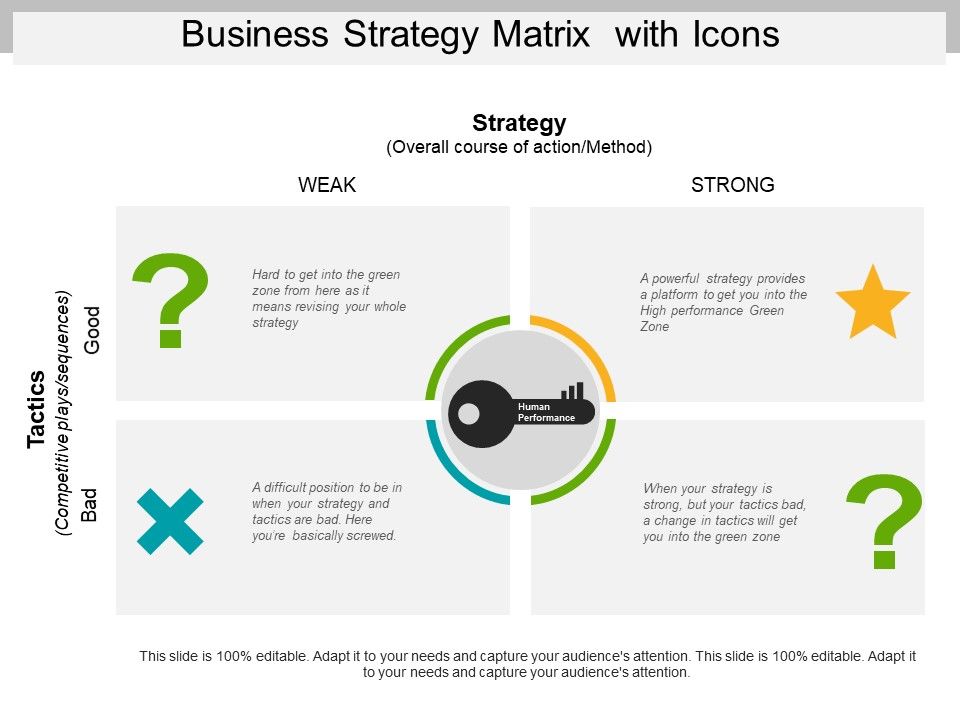 Business Strategy Matrix with Icons

Strategy
(Overall course of action/Method)

WEAK

STRONG

Tactics
(Competitive plays/sequences)

Good

Bad

?

Hard to get into the green zone from here as it means revising your whole strategy

A powerful strategy provides a platform to get you into the High performance Green Zone

Human Performance

A difficult position to be in when your strategy and tactics are bad. Here you're basically screwed.

When your strategy is strong, but your tactics bad, a change in tactics will get you into the green zone

?

This slide is 100% editable. Adapt it to your needs and capture your audience's attention. This slide is 100% editable. Adapt it to your needs and capture your audience's attention.