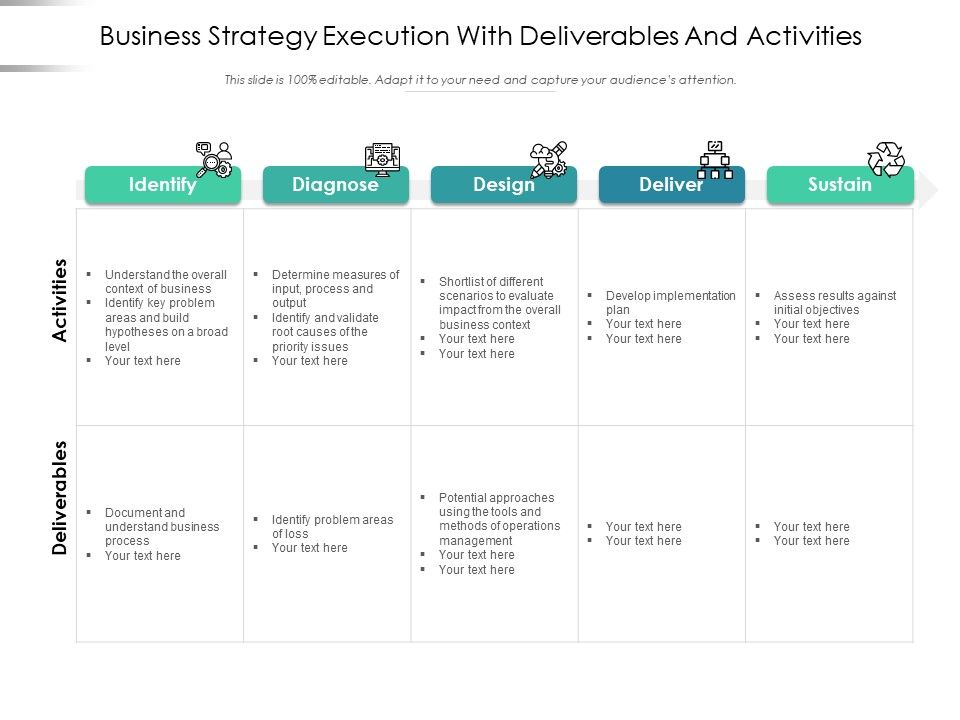 Business Strategy Execution With Deliverables And Activities

This slide is 100% editable. Adapt it to your need and capture your audience's attention.

| | Identify | Diagnose | Design | Deliver | Sustain |
|---|---|---|---|---|---|
| Activities | ▪ Understand the overall context of business ▪ Identify key problem areas and build hypotheses on a broad level ▪ Your text here | ▪ Determine measures of input, process and output ▪ Identify and validate root causes of the priority issues ▪ Your text here | ▪ Shortlist of different scenarios to evaluate impact from the overall business context ▪ Your text here ▪ Your text here | ▪ Develop implementation plan ▪ Your text here ▪ Your text here | ▪ Assess results against initial objectives ▪ Your text here ▪ Your text here |
| Deliverables | ▪ Document and understand business process ▪ Your text here | ▪ Identify problem areas of loss ▪ Your text here | ▪ Potential approaches using the tools and methods of operations management ▪ Your text here ▪ Your text here | ▪ Your text here ▪ Your text here | ▪ Your text here ▪ Your text here |