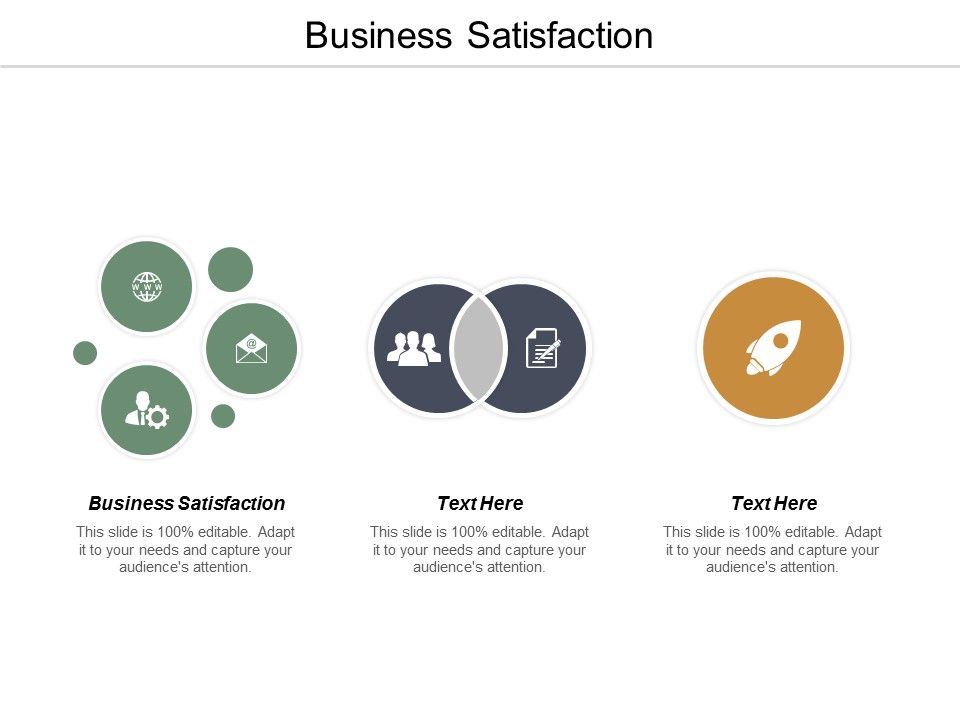 Business Satisfaction

www

@

Business Satisfaction

This slide is 100% editable. Adapt it to your needs and capture your audience's attention.

Text Here

This slide is 100% editable. Adapt it to your needs and capture your audience's attention.

Text Here

This slide is 100% editable. Adapt it to your needs and capture your audience's attention.