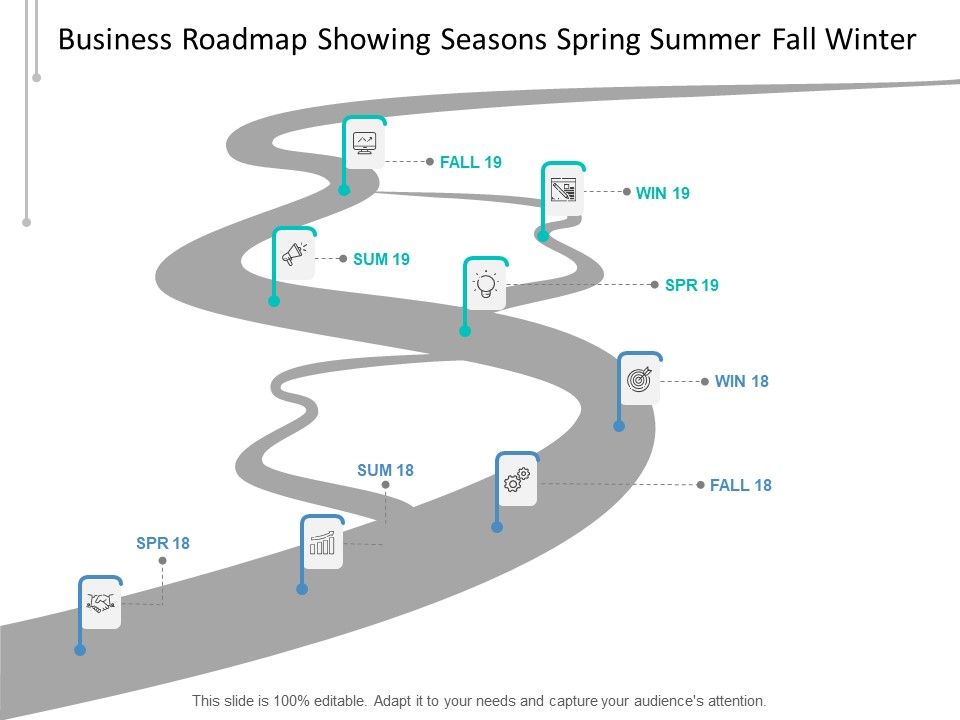 Business Roadmap Showing Seasons Spring Summer Fall Winter

FALL 19

WIN 19

SUM 19

SPR 19

WIN 18

SUM 18

FALL 18

SPR 18

This slide is 100% editable. Adapt it to your needs and capture your audience's attention.