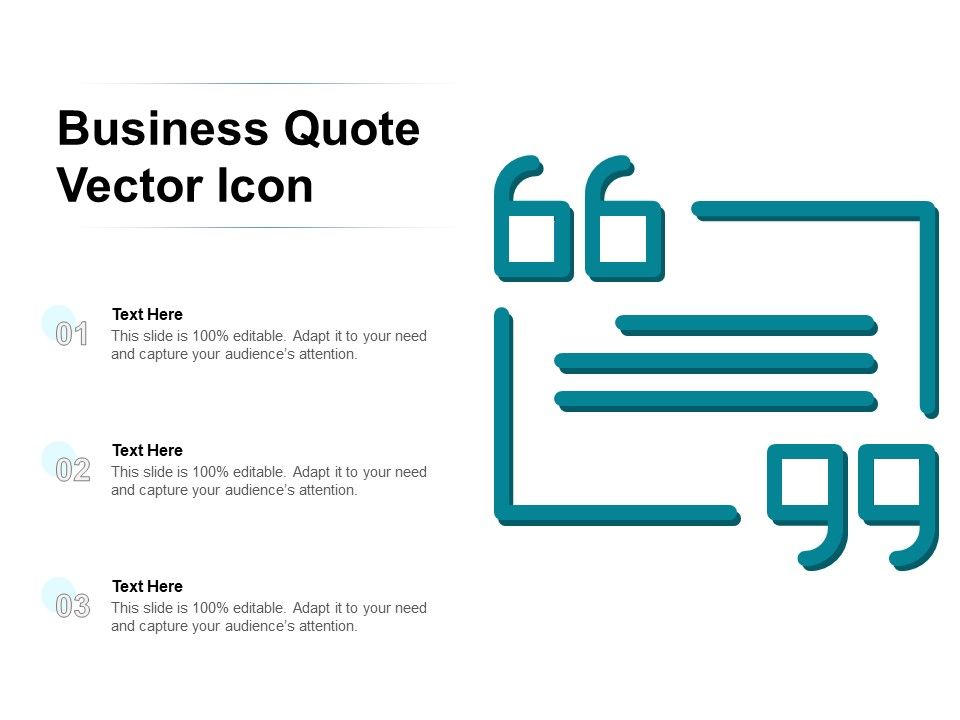 Business Quote Vector Icon

01
Text Here
This slide is 100% editable. Adapt it to your need and capture your audience's attention.

02
Text Here
This slide is 100% editable. Adapt it to your need and capture your audience's attention.

03
Text Here
This slide is 100% editable. Adapt it to your need and capture your audience's attention.