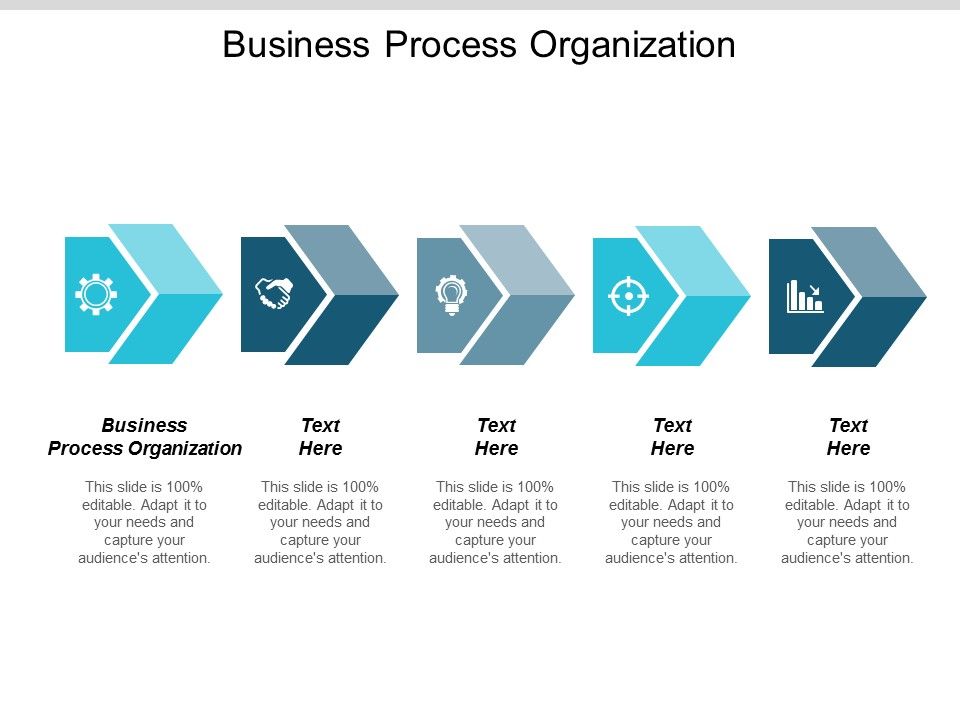 Business Process Organization

Business Process Organization

This slide is 100% editable. Adapt it to your needs and capture your audience's attention.

Text Here

This slide is 100% editable. Adapt it to your needs and capture your audience's attention.

Text Here

This slide is 100% editable. Adapt it to your needs and capture your audience's attention.

Text Here

This slide is 100% editable. Adapt it to your needs and capture your audience's attention.

Text Here

This slide is 100% editable. Adapt it to your needs and capture your audience's attention.