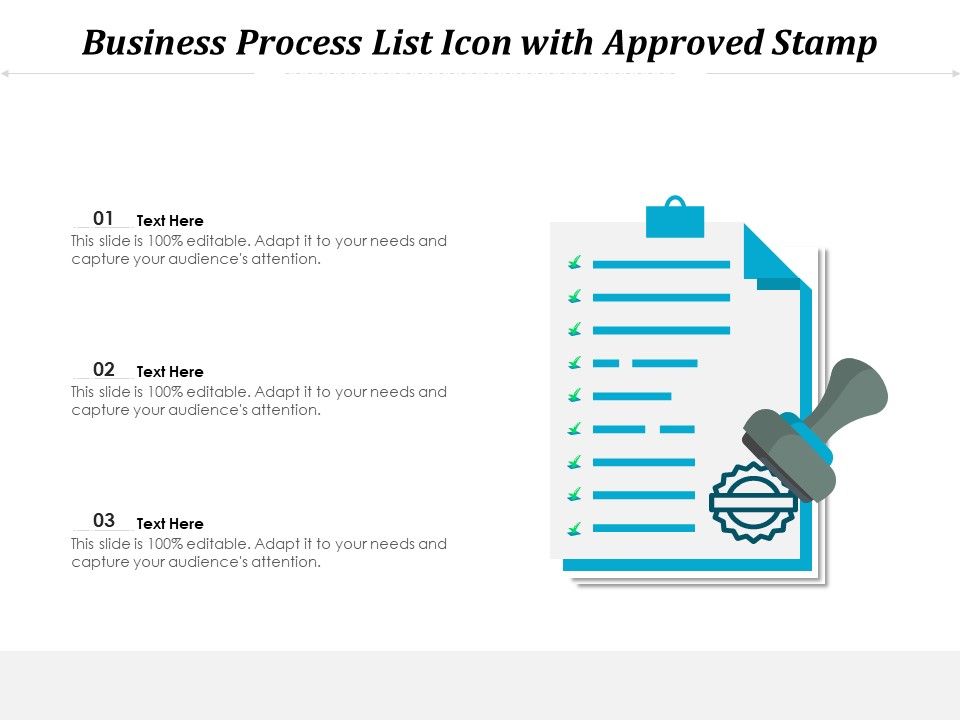 Business Process List Icon with Approved Stamp

01 Text Here
This slide is 100% editable. Adapt it to your needs and capture your audience's attention.

02 Text Here
This slide is 100% editable. Adapt it to your needs and capture your audience's attention.

03 Text Here
This slide is 100% editable. Adapt it to your needs and capture your audience's attention.