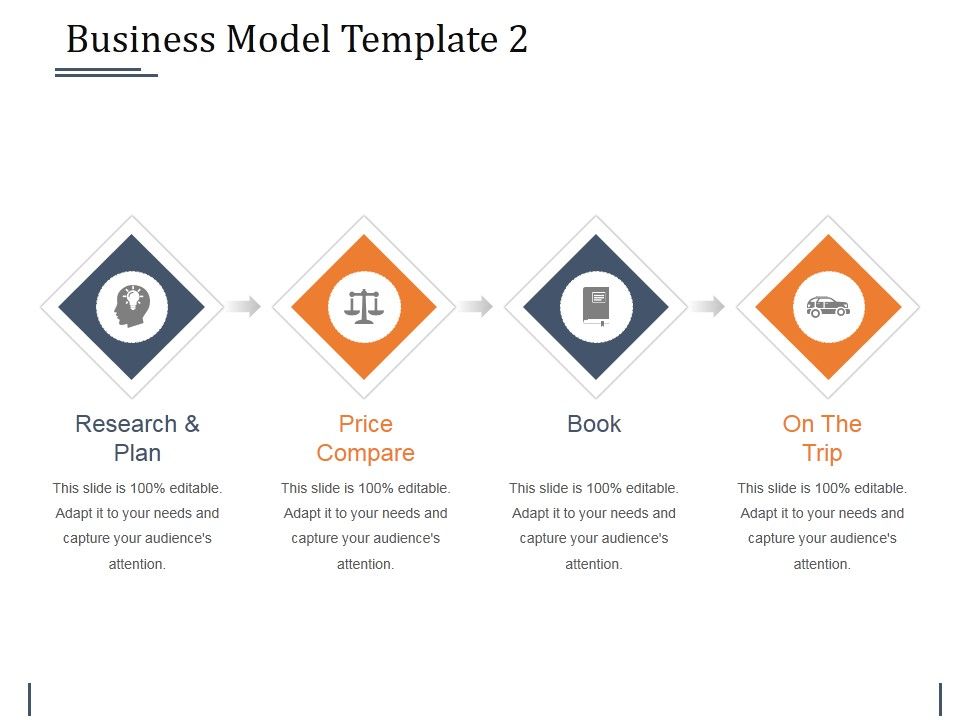 Business Model Template 2

Research & Plan

This slide is 100% editable. Adapt it to your needs and capture your audience's attention.

Price Compare

This slide is 100% editable. Adapt it to your needs and capture your audience's attention.

Book

This slide is 100% editable. Adapt it to your needs and capture your audience's attention.

On The Trip

This slide is 100% editable. Adapt it to your needs and capture your audience's attention.