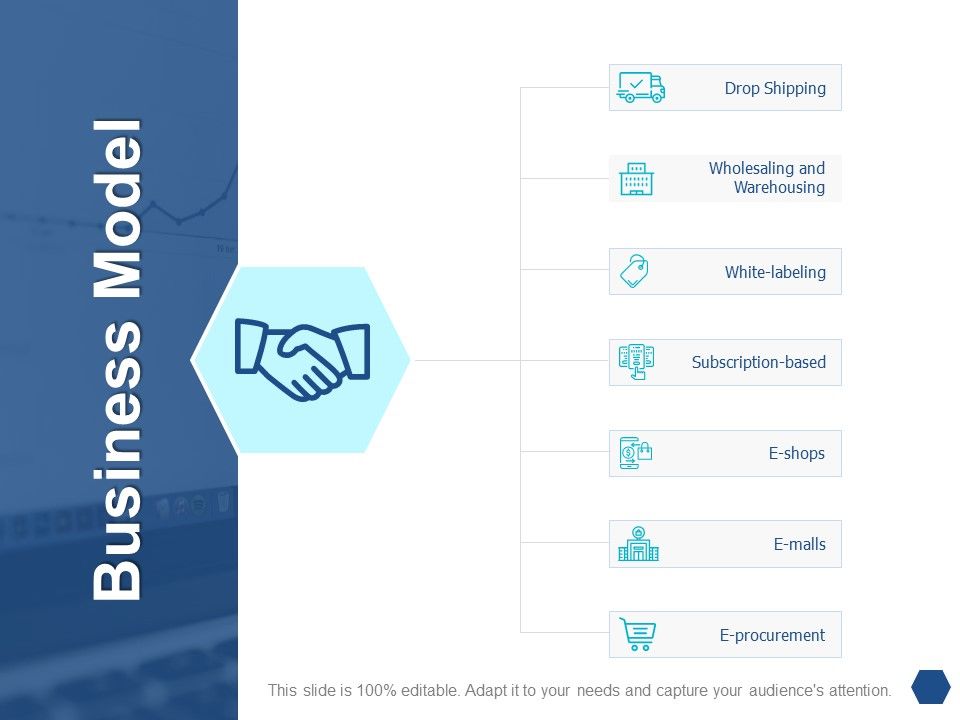 Business Model

Drop Shipping

Wholesaling and Warehousing

White-labeling

Subscription-based

E-shops

E-malls

E-procurement

This slide is 100% editable. Adapt it to your needs and capture your audience's attention.