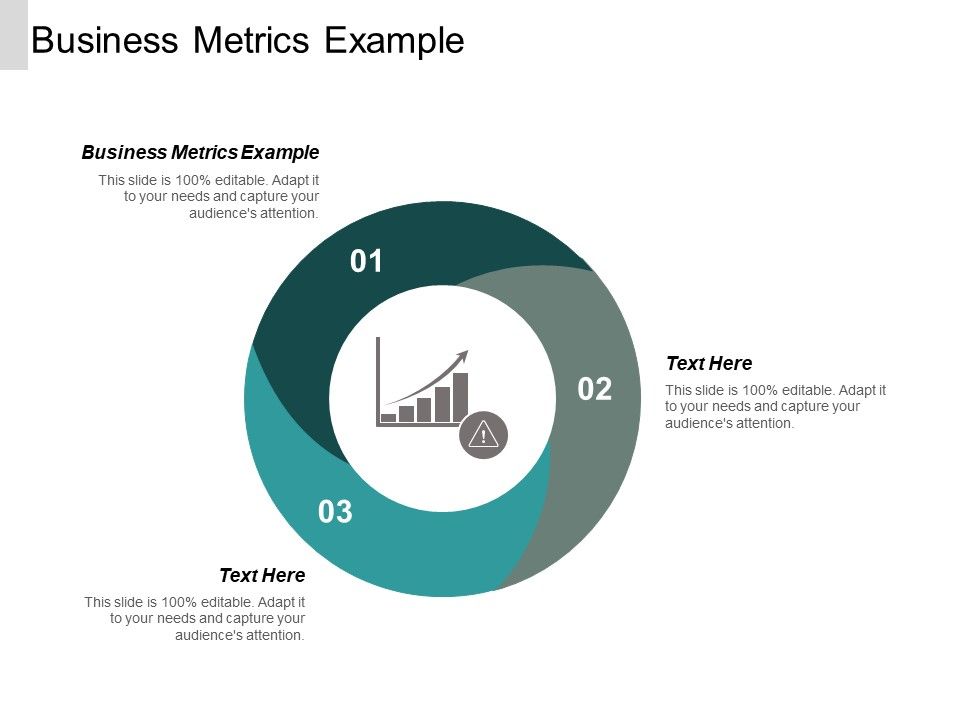 Business Metrics Example

Business Metrics Example
This slide is 100% editable. Adapt it to your needs and capture your audience's attention.

01

02

Text Here
This slide is 100% editable. Adapt it to your needs and capture your audience's attention.

03

Text Here
This slide is 100% editable. Adapt it to your needs and capture your audience's attention.