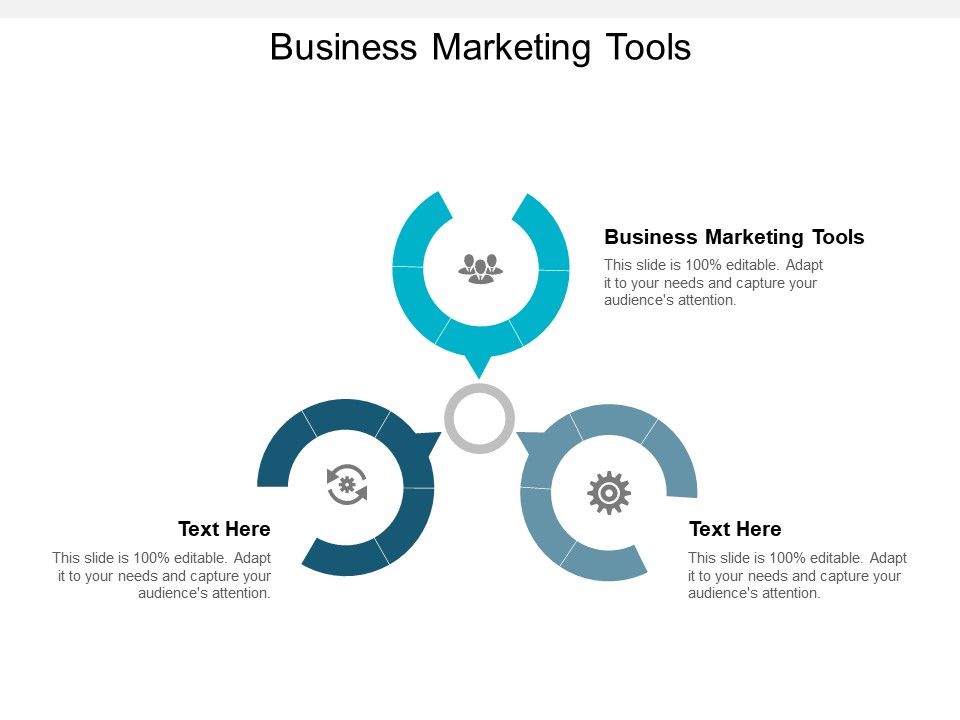 Business Marketing Tools

Business Marketing Tools

This slide is 100% editable. Adapt it to your needs and capture your audience's attention.

Text Here

This slide is 100% editable. Adapt it to your needs and capture your audience's attention.

Text Here

This slide is 100% editable. Adapt it to your needs and capture your audience's attention.