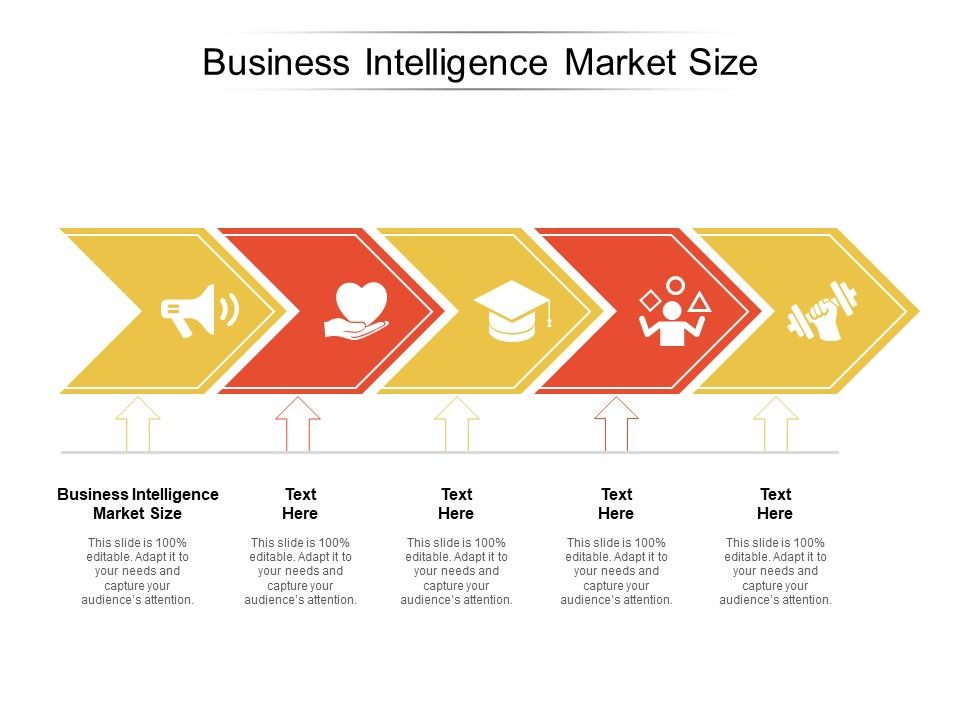 Business Intelligence Market Size

Business Intelligence Market Size

This slide is 100% editable. Adapt it to your needs and capture your audience's attention.

Text Here

This slide is 100% editable. Adapt it to your needs and capture your audience's attention.

Text Here

This slide is 100% editable. Adapt it to your needs and capture your audience's attention.

Text Here

This slide is 100% editable. Adapt it to your needs and capture your audience's attention.

Text Here

This slide is 100% editable. Adapt it to your needs and capture your audience's attention.