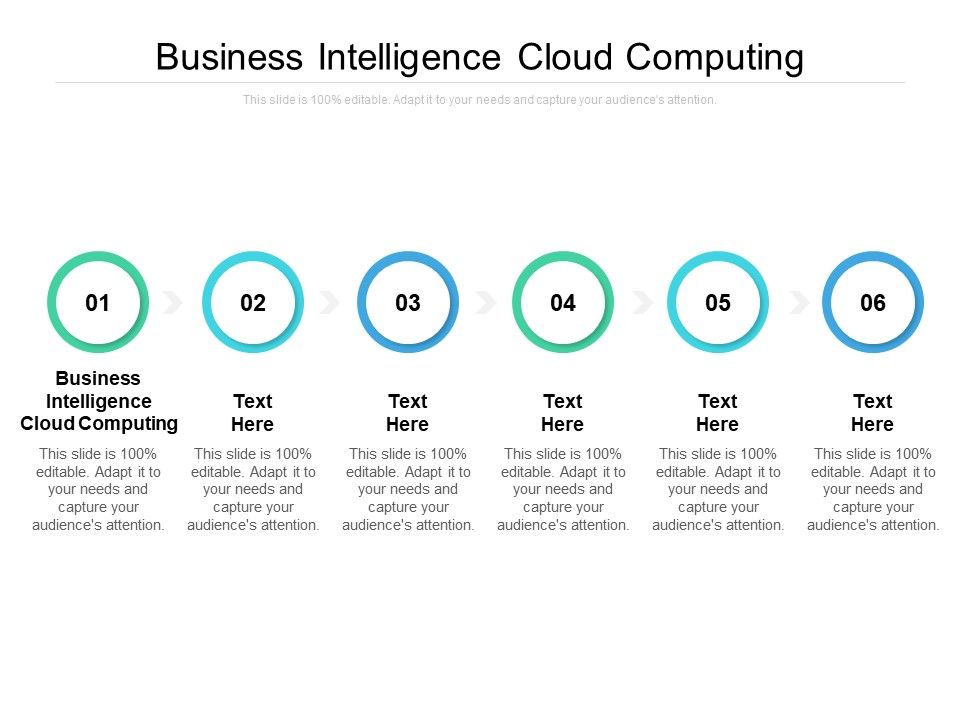 Business Intelligence Cloud Computing

This slide is 100% editable. Adapt it to your needs and capture your audience's attention.

01

Business Intelligence Cloud Computing

This slide is 100% editable. Adapt it to your needs and capture your audience's attention.

02

Text Here

This slide is 100% editable. Adapt it to your needs and capture your audience's attention.

03

Text Here

This slide is 100% editable. Adapt it to your needs and capture your audience's attention.

04

Text Here

This slide is 100% editable. Adapt it to your needs and capture your audience's attention.

05

Text Here

This slide is 100% editable. Adapt it to your needs and capture your audience's attention.

06

Text Here

This slide is 100% editable. Adapt it to your needs and capture your audience's attention.