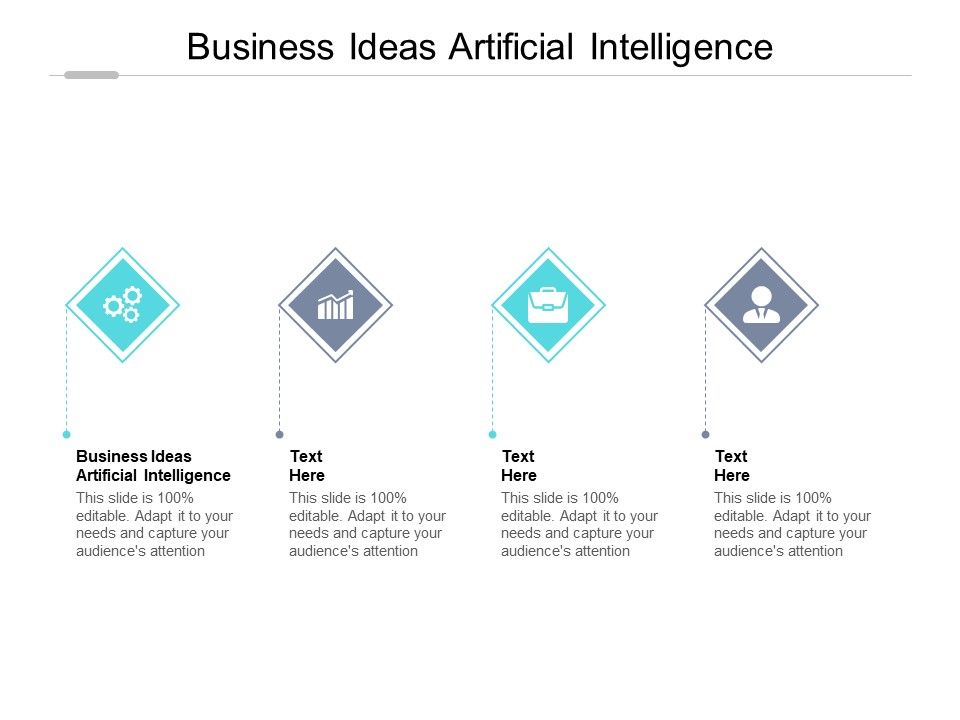 Business Ideas Artificial Intelligence

Business Ideas Artificial Intelligence
This slide is 100% editable. Adapt it to your needs and capture your audience's attention

Text Here
This slide is 100% editable. Adapt it to your needs and capture your audience's attention

Text Here
This slide is 100% editable. Adapt it to your needs and capture your audience's attention

Text Here
This slide is 100% editable. Adapt it to your needs and capture your audience's attention