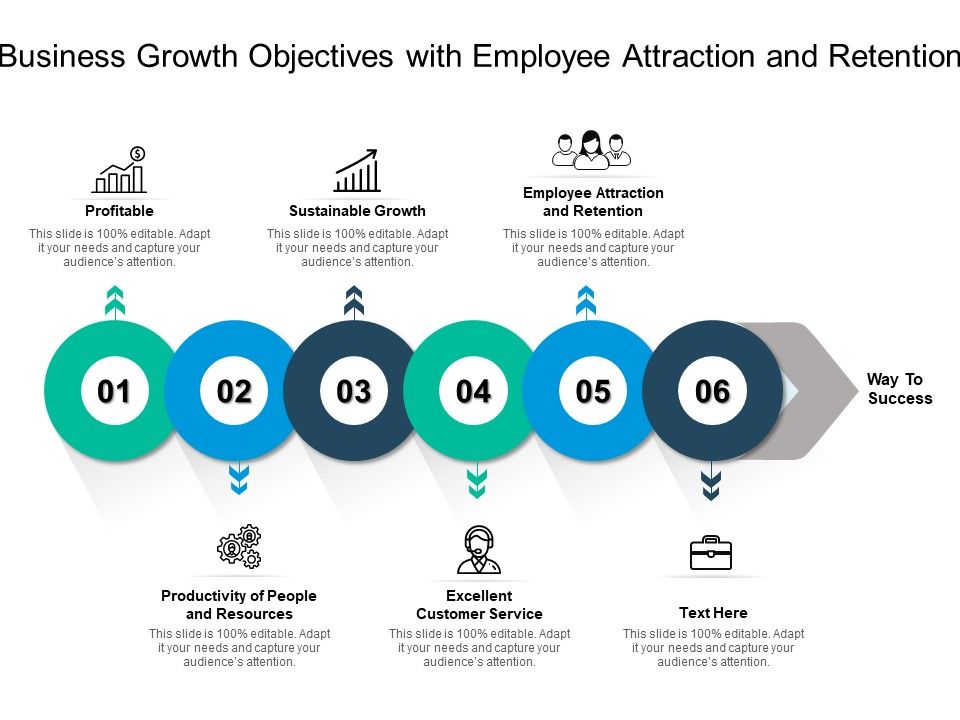 Business Growth Objectives with Employee Attraction and Retention

Profitable
This slide is 100% editable. Adapt it your needs and capture your audience's attention.

Sustainable Growth
This slide is 100% editable. Adapt it your needs and capture your audience's attention.

Employee Attraction and Retention
This slide is 100% editable. Adapt it your needs and capture your audience's attention.

01 02 03 04 05 06

Way To Success

Productivity of People and Resources
This slide is 100% editable. Adapt it your needs and capture your audience's attention.

Excellent Customer Service
This slide is 100% editable. Adapt it your needs and capture your audience's attention.

Text Here
This slide is 100% editable. Adapt it your needs and capture your audience's attention.