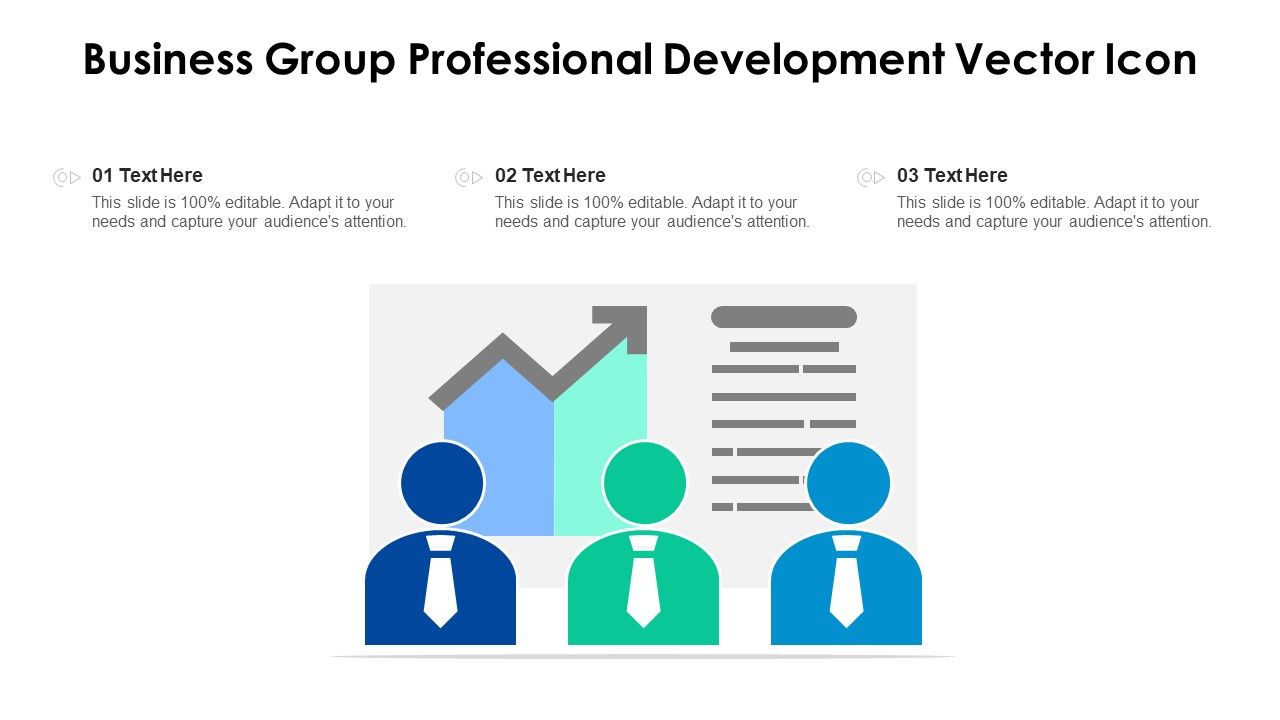 Business Group Professional Development Vector Icon

01 Text Here
This slide is 100% editable. Adapt it to your needs and capture your audience's attention.

02 Text Here
This slide is 100% editable. Adapt it to your needs and capture your audience's attention.

03 Text Here
This slide is 100% editable. Adapt it to your needs and capture your audience's attention.