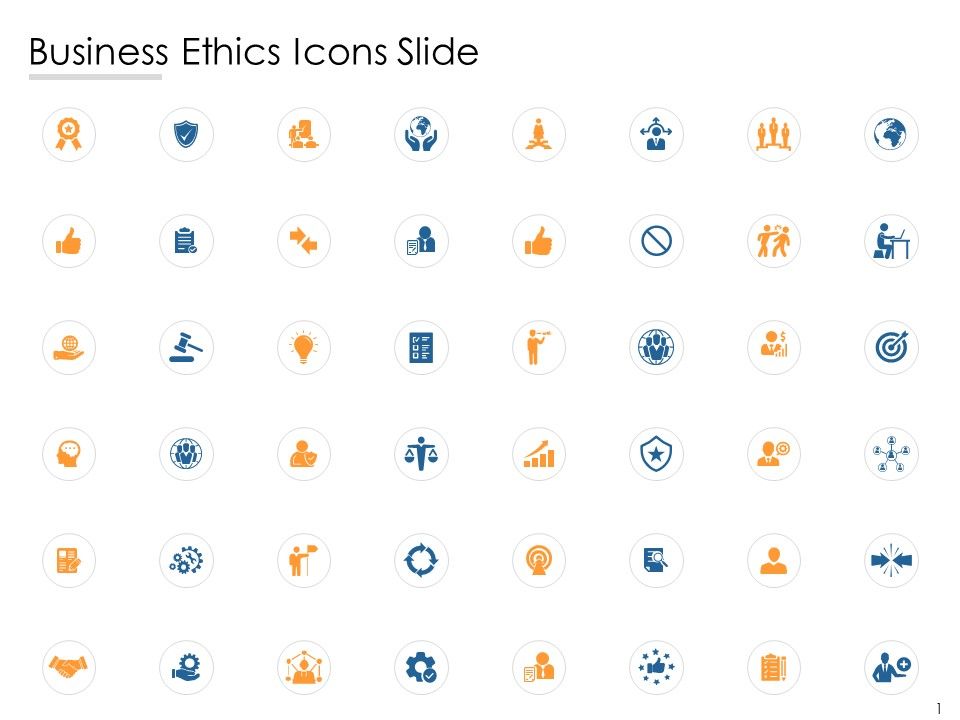 Business Ethics Icons Slide

1