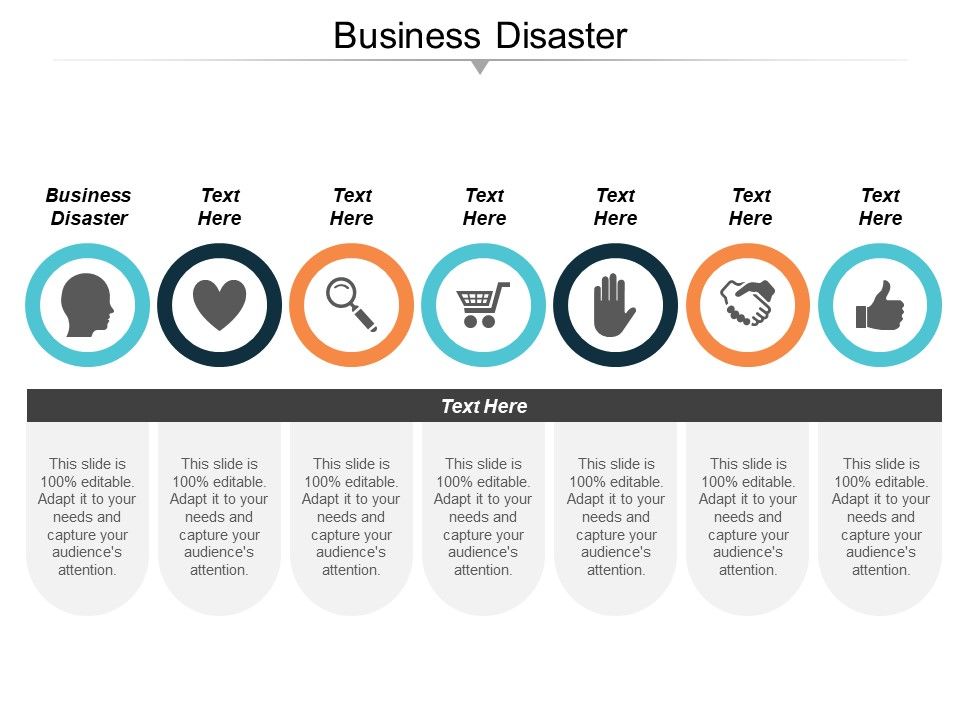 Business Disaster

Business Disaster

Text Here

Text Here

Text Here

Text Here

Text Here

Text Here

Text Here

This slide is 100% editable. Adapt it to your needs and capture your audience's attention.

This slide is 100% editable. Adapt it to your needs and capture your audience's attention.

This slide is 100% editable. Adapt it to your needs and capture your audience's attention.

This slide is 100% editable. Adapt it to your needs and capture your audience's attention.

This slide is 100% editable. Adapt it to your needs and capture your audience's attention.

This slide is 100% editable. Adapt it to your needs and capture your audience's attention.

This slide is 100% editable. Adapt it to your needs and capture your audience's attention.