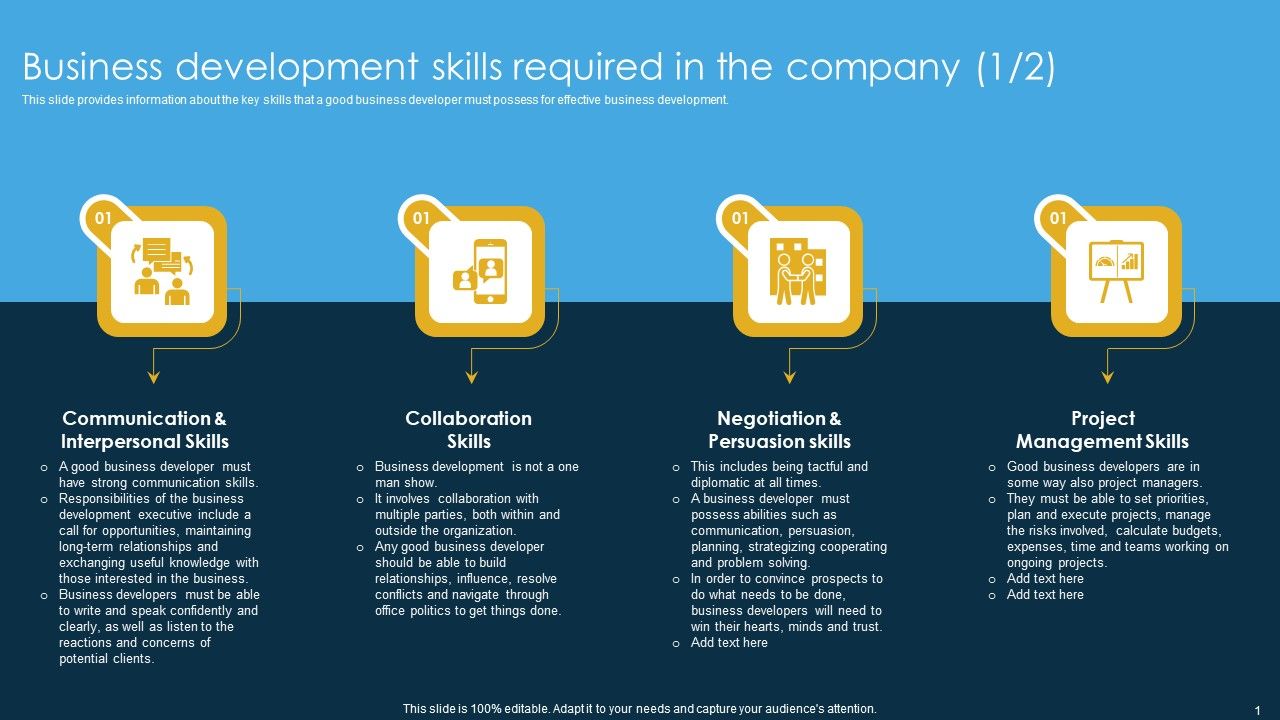 Business development skills required in the company (1/2)

This slide provides information about the key skills that a good business developer must possess for effective business development.

01

Communication & Interpersonal Skills

o A good business developer must have strong communication skills.
o Responsibilities of the business development executive include a call for opportunities, maintaining long-term relationships and exchanging useful knowledge with those interested in the business.
o Business developers must be able to write and speak confidently and clearly, as well as listen to the reactions and concerns of potential clients.

01

Collaboration Skills

o Business development is not a one man show.
o It involves collaboration with multiple parties, both within and outside the organization.
o Any good business developer should be able to build relationships, influence, resolve conflicts and navigate through office politics to get things done.

01

Negotiation & Persuasion skills

o This includes being tactful and diplomatic at all times.
o A business developer must possess abilities such as communication, persuasion, planning, strategizing cooperating and problem solving.
o In order to convince prospects to do what needs to be done, business developers will need to win their hearts, minds and trust.
o Add text here

01

Project Management Skills

o Good business developers are in some way also project managers.
o They must be able to set priorities, plan and execute projects, manage the risks involved, calculate budgets, expenses, time and teams working on ongoing projects.
o Add text here
o Add text here

This slide is 100% editable. Adapt it to your needs and capture your audience's attention.

1