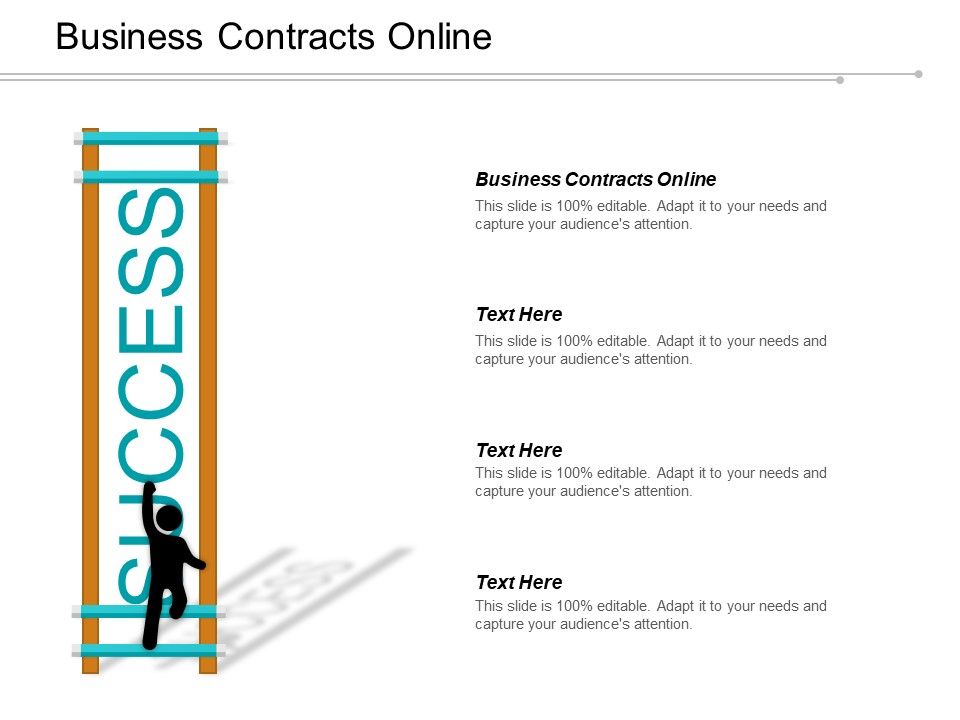 Business Contracts Online

SUCCESS

Business Contracts Online

This slide is 100% editable. Adapt it to your needs and capture your audience's attention.

Text Here

This slide is 100% editable. Adapt it to your needs and capture your audience's attention.

Text Here

This slide is 100% editable. Adapt it to your needs and capture your audience's attention.

Text Here

This slide is 100% editable. Adapt it to your needs and capture your audience's attention.