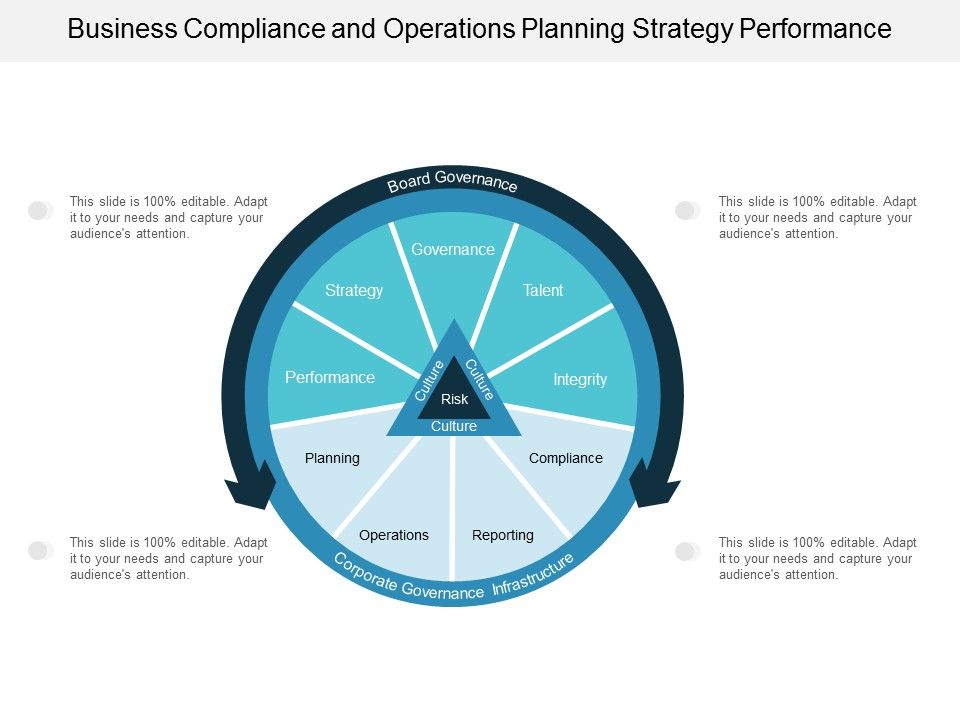 Business Compliance and Operations Planning Strategy Performance

This slide is 100% editable. Adapt it to your needs and capture your audience's attention.

This slide is 100% editable. Adapt it to your needs and capture your audience's attention.

Board Governance

Governance

Strategy

Talent

Performance

Integrity

Culture

Culture

Risk

Culture

Planning

Compliance

Operations

Reporting

Corporate Governance Infrastructure

This slide is 100% editable. Adapt it to your needs and capture your audience's attention.

This slide is 100% editable. Adapt it to your needs and capture your audience's attention.