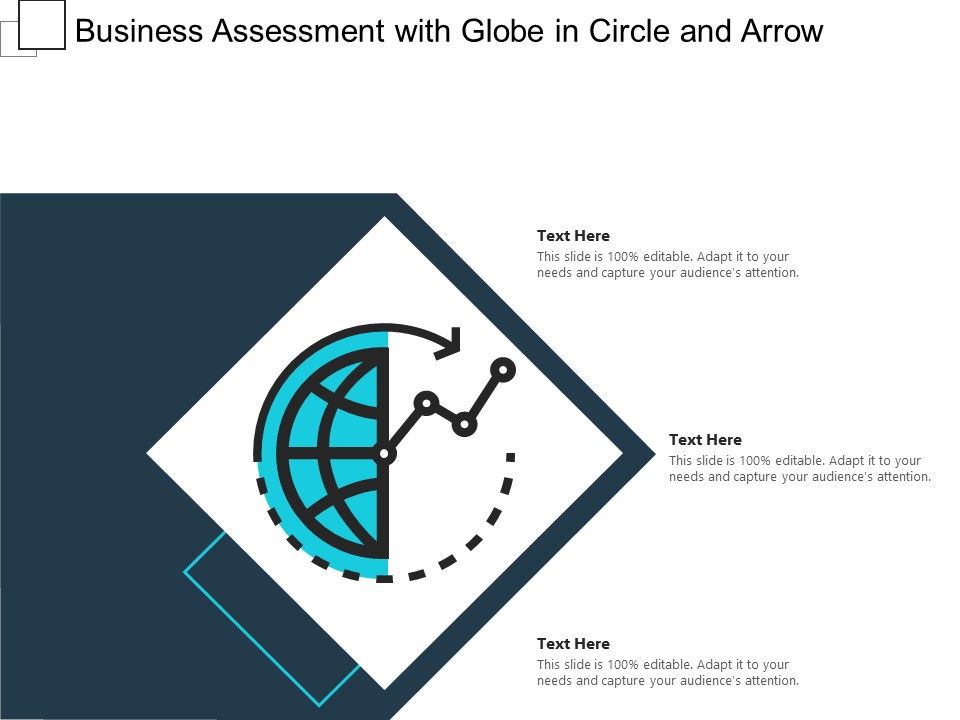 Business Assessment with Globe in Circle and Arrow

Text Here
This slide is 100% editable. Adapt it to your needs and capture your audience's attention.

Text Here
This slide is 100% editable. Adapt it to your needs and capture your audience's attention.

Text Here
This slide is 100% editable. Adapt it to your needs and capture your audience's attention.