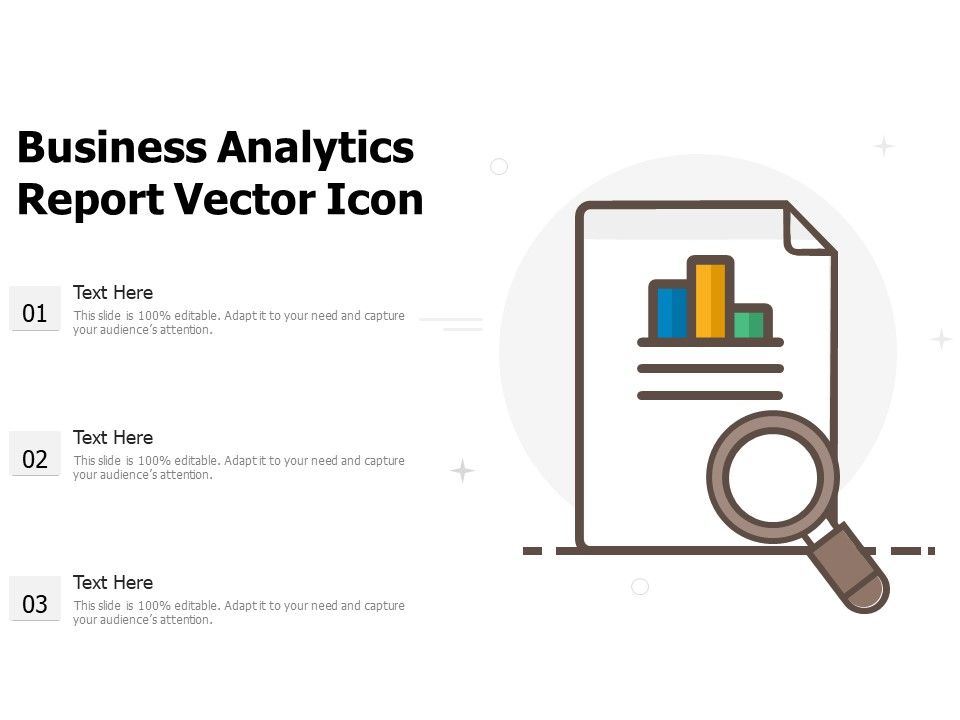 Business Analytics Report Vector Icon

01

Text Here

This slide is 100% editable. Adapt it to your need and capture your audience's attention.

02

Text Here

This slide is 100% editable. Adapt it to your need and capture your audience's attention.

03

Text Here

This slide is 100% editable. Adapt it to your need and capture your audience's attention.