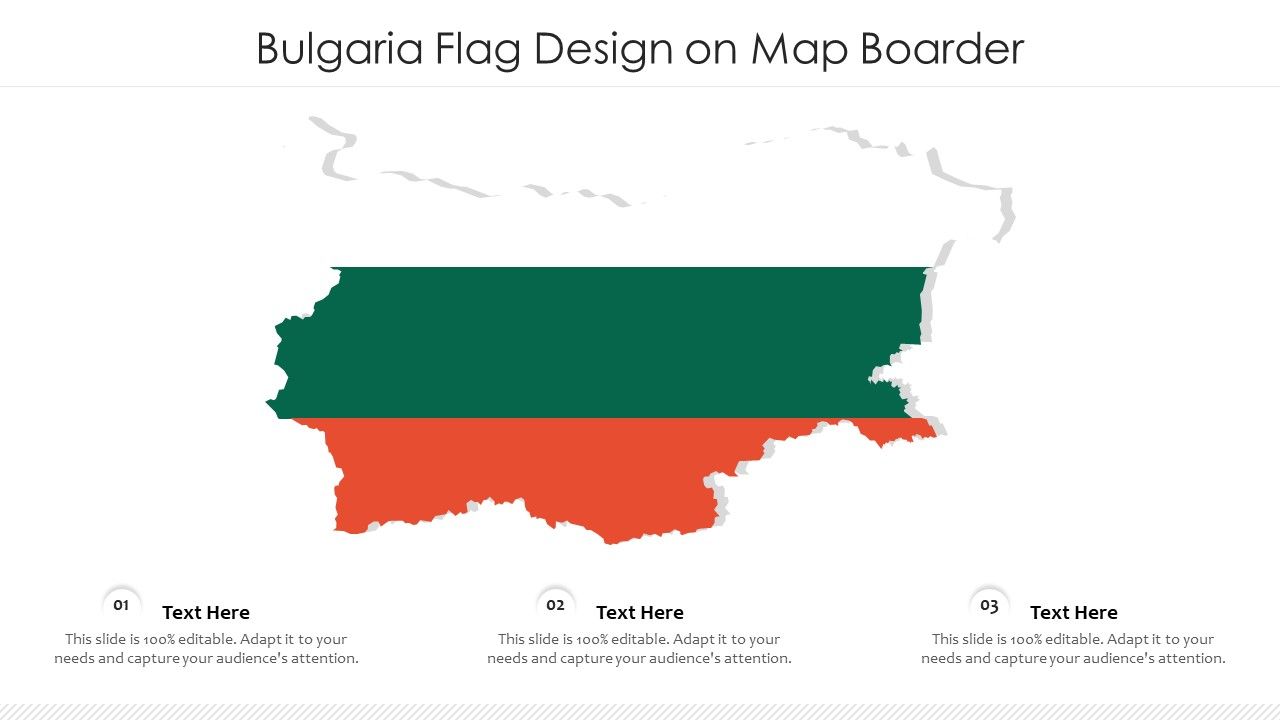 Bulgaria Flag Design on Map Boarder

01
Text Here
This slide is 100% editable. Adapt it to your needs and capture your audience's attention.

02
Text Here
This slide is 100% editable. Adapt it to your needs and capture your audience's attention.

03
Text Here
This slide is 100% editable. Adapt it to your needs and capture your audience's attention.