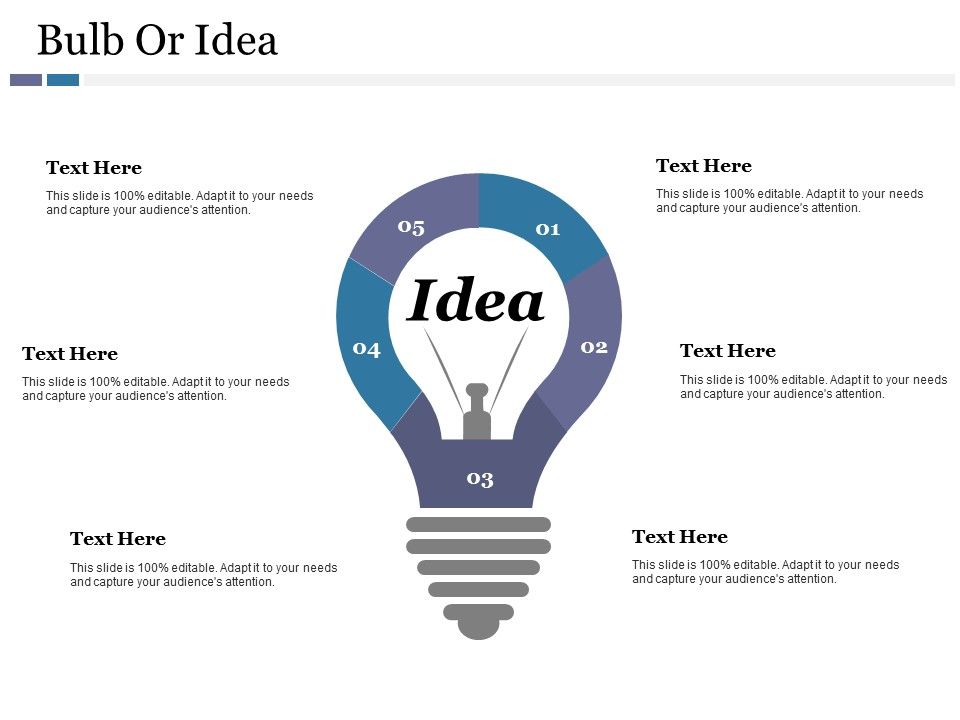 Bulb Or Idea

Text Here
This slide is 100% editable. Adapt it to your needs and capture your audience's attention.

Text Here
This slide is 100% editable. Adapt it to your needs and capture your audience's attention.

Text Here
This slide is 100% editable. Adapt it to your needs and capture your audience's attention.

05
01
Idea
04
02
03

Text Here
This slide is 100% editable. Adapt it to your needs and capture your audience's attention.

Text Here
This slide is 100% editable. Adapt it to your needs and capture your audience's attention.

Text Here
This slide is 100% editable. Adapt it to your needs and capture your audience's attention.