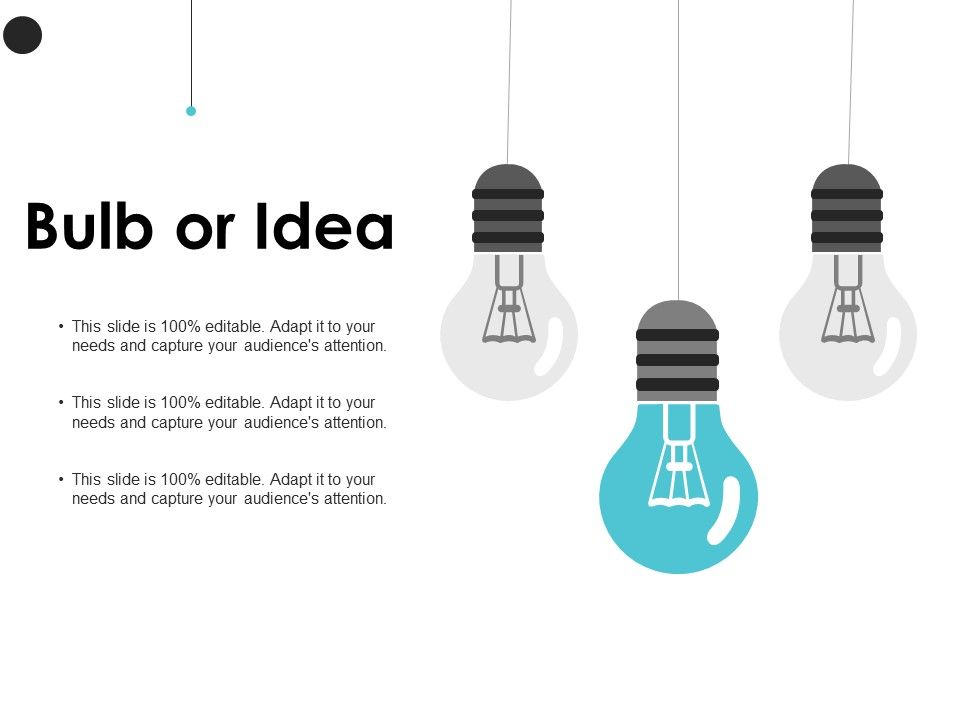 Bulb or Idea

• This slide is 100% editable. Adapt it to your needs and capture your audience's attention.

• This slide is 100% editable. Adapt it to your needs and capture your audience's attention.

• This slide is 100% editable. Adapt it to your needs and capture your audience's attention.