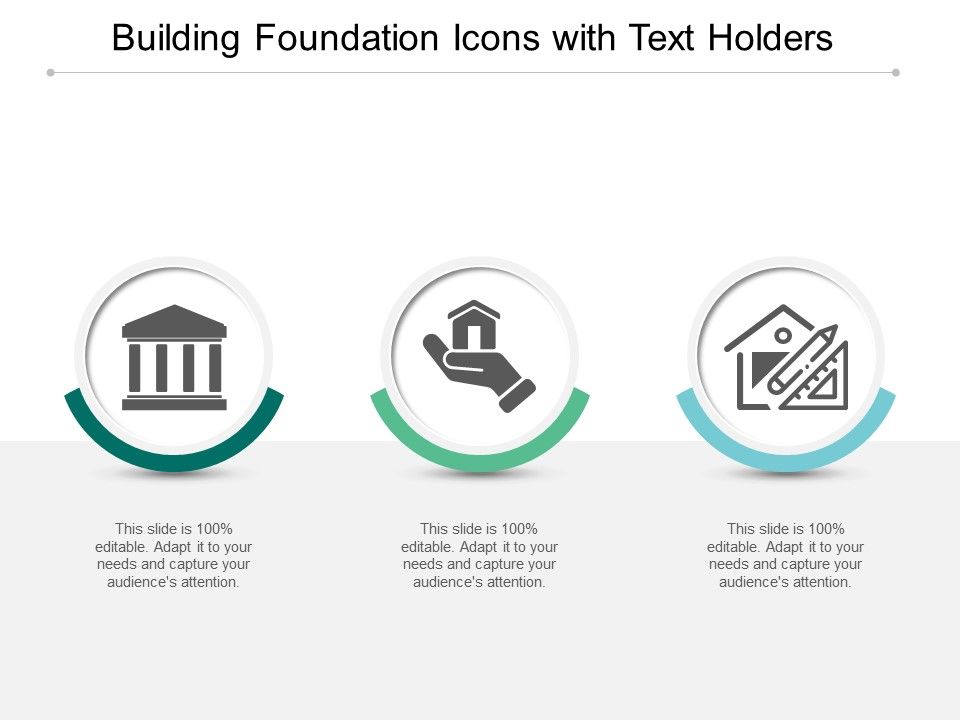 Building Foundation Icons with Text Holders

This slide is 100% editable. Adapt it to your needs and capture your audience's attention.

This slide is 100% editable. Adapt it to your needs and capture your audience's attention.

This slide is 100% editable. Adapt it to your needs and capture your audience's attention.