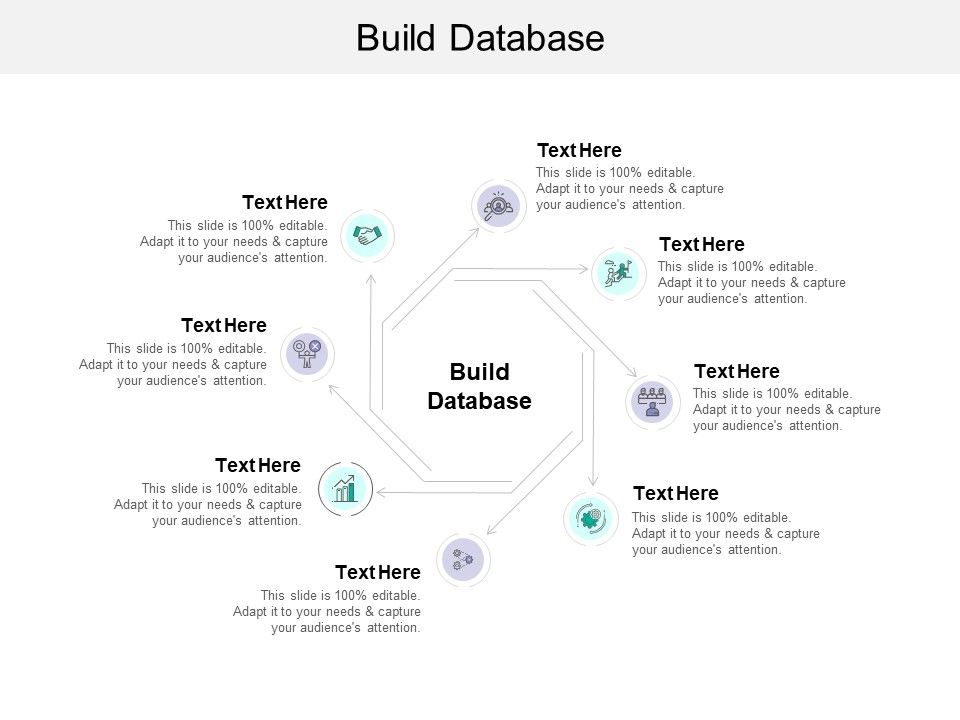 Build Database

Text Here
This slide is 100% editable. Adapt it to your needs & capture your audience's attention.

Text Here
This slide is 100% editable. Adapt it to your needs & capture your audience's attention.

Text Here
This slide is 100% editable. Adapt it to your needs & capture your audience's attention.

Text Here
This slide is 100% editable. Adapt it to your needs & capture your audience's attention.

Build Database

Text Here
This slide is 100% editable. Adapt it to your needs & capture your audience's attention.

Text Here
This slide is 100% editable. Adapt it to your needs & capture your audience's attention.

Text Here
This slide is 100% editable. Adapt it to your needs & capture your audience's attention.

Text Here
This slide is 100% editable. Adapt it to your needs & capture your audience's attention.