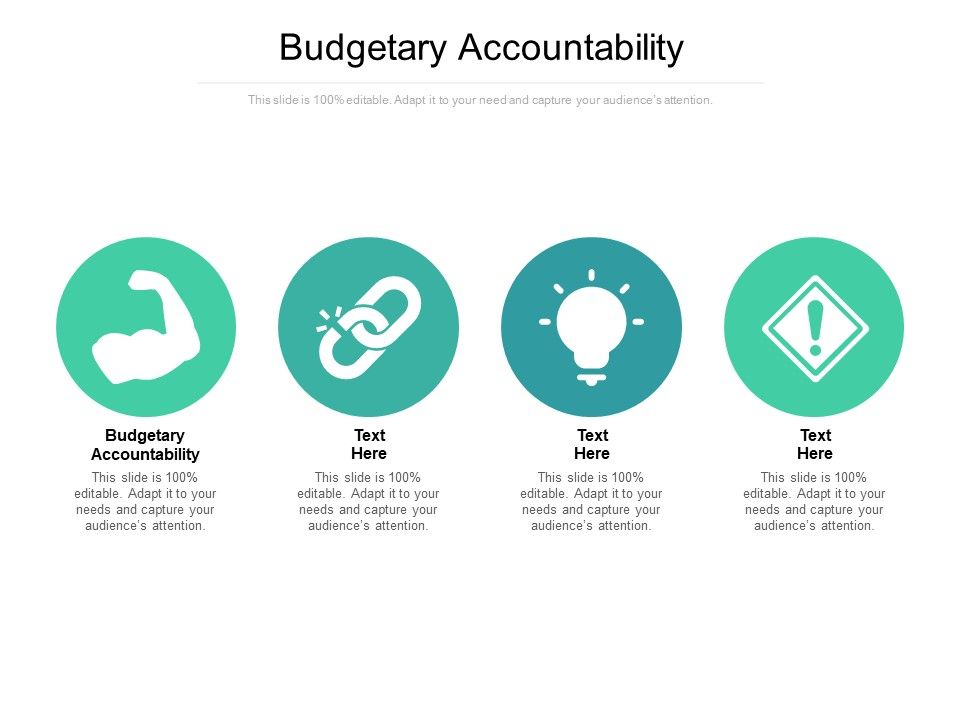 Budgetary Accountability

This slide is 100% editable. Adapt it to your need and capture your audience's attention.

Budgetary Accountability

This slide is 100% editable. Adapt it to your needs and capture your audience's attention.

Text Here

This slide is 100% editable. Adapt it to your needs and capture your audience's attention.

Text Here

This slide is 100% editable. Adapt it to your needs and capture your audience's attention.

Text Here

This slide is 100% editable. Adapt it to your needs and capture your audience's attention.