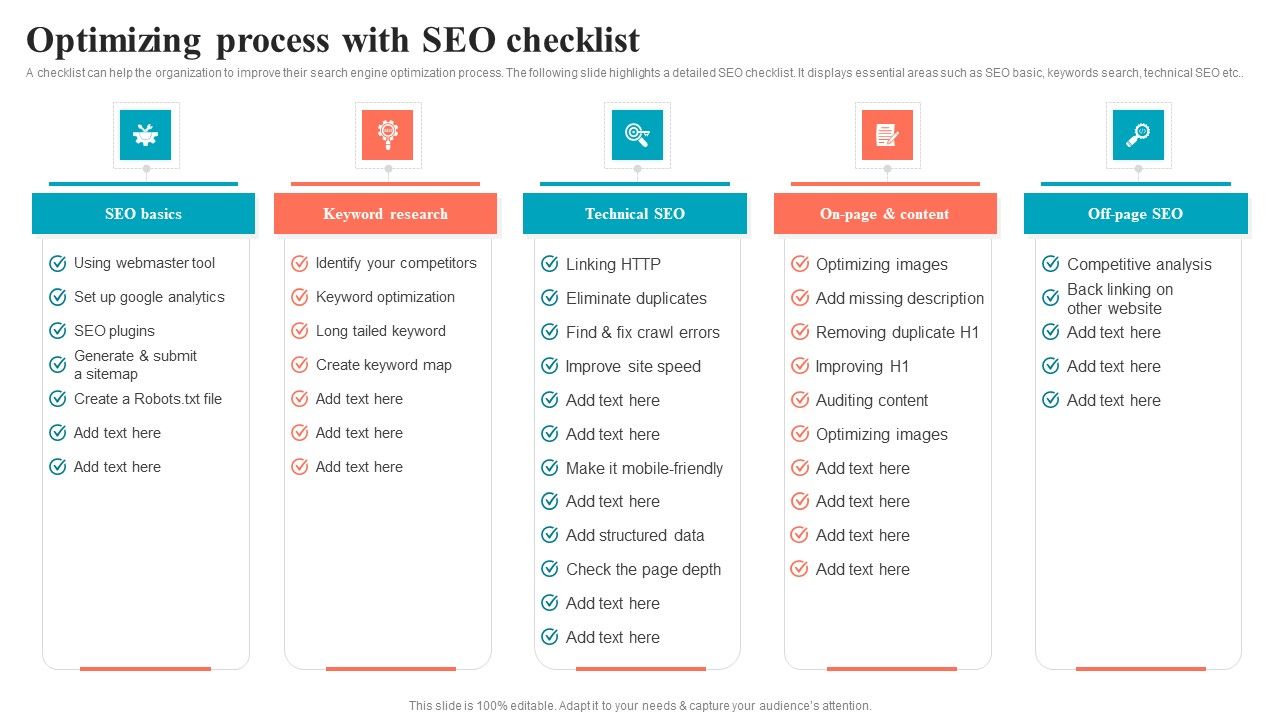 Optimizing process with SEO checklist

A checklist can help the organization to improve their search engine optimization process. The following slide highlights a detailed SEO checklist. It displays essential areas such as SEO basic, keywords search, technical SEO etc..

SEO basics

Using webmaster tool
Set up google analytics
SEO plugins
Generate & submit a sitemap
Create a Robots.txt file
Add text here
Add text here

Keyword research

Identify your competitors
Keyword optimization
Long tailed keyword
Create keyword map
Add text here
Add text here
Add text here

Technical SEO

Linking HTTP
Eliminate duplicates
Find & fix crawl errors
Improve site speed
Add text here
Add text here
Make it mobile-friendly
Add text here
Add structured data
Check the page depth
Add text here
Add text here

On-page & content

Optimizing images
Add missing description
Removing duplicate H1
Improving H1
Auditing content
Optimizing images
Add text here
Add text here
Add text here
Add text here

Off-page SEO

Competitive analysis
Back linking on other website
Add text here
Add text here
Add text here

This slide is 100% editable. Adapt it to your needs & capture your audience's attention.