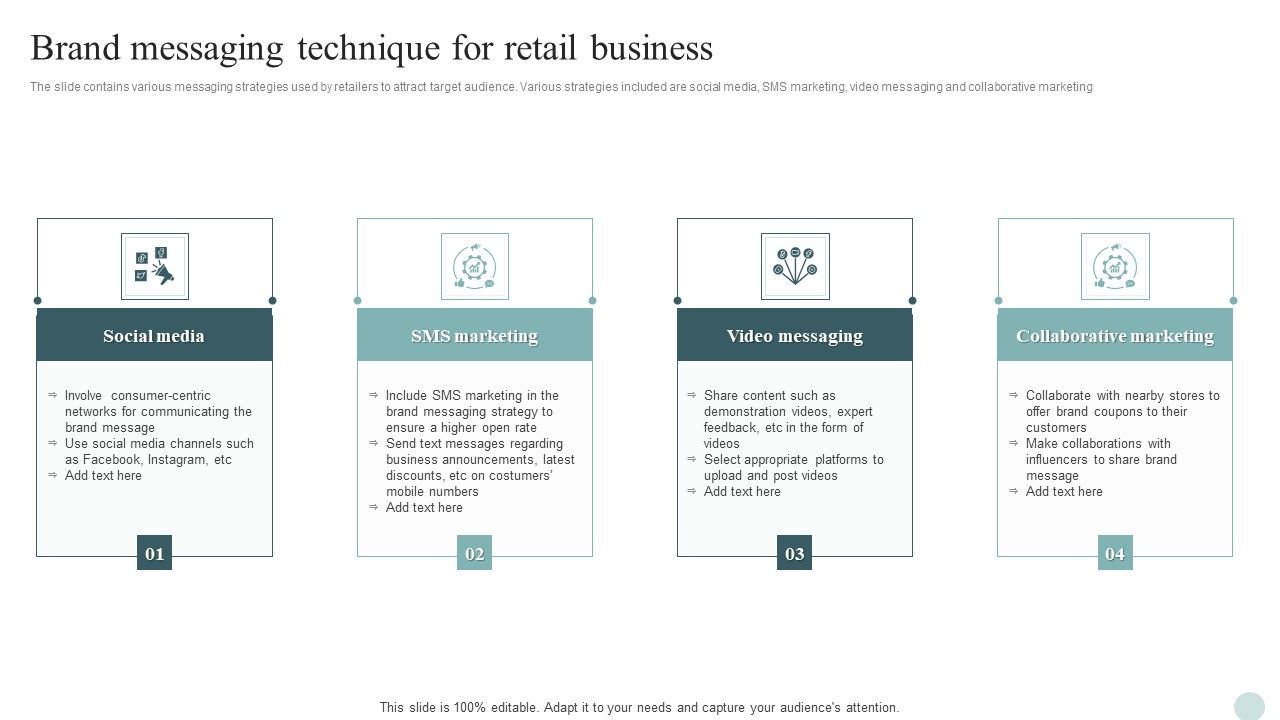 Brand messaging technique for retail business

The slide contains various messaging strategies used by retailers to attract target audience. Various strategies included are social media, SMS marketing, video messaging and collaborative marketing

Social media

⇒ Involve consumer-centric networks for communicating the brand message
⇒ Use social media channels such as Facebook, Instagram, etc
⇒ Add text here

01

SMS marketing

⇒ Include SMS marketing in the brand messaging strategy to ensure a higher open rate
⇒ Send text messages regarding business announcements, latest discounts, etc on costumers' mobile numbers
⇒ Add text here

02

Video messaging

⇒ Share content such as demonstration videos, expert feedback, etc in the form of videos
⇒ Select appropriate platforms to upload and post videos
⇒ Add text here

03

Collaborative marketing

⇒ Collaborate with nearby stores to offer brand coupons to their customers
⇒ Make collaborations with influencers to share brand message
⇒ Add text here

04

This slide is 100% editable. Adapt it to your needs and capture your audience's attention.