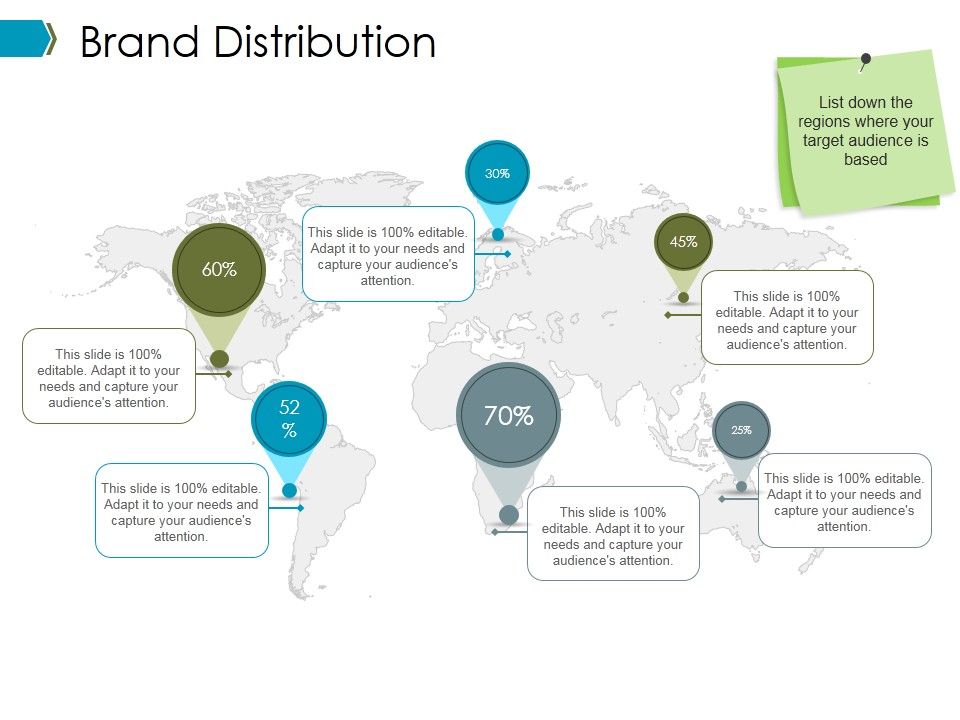 Brand Distribution

List down the regions where your target audience is based

30%

This slide is 100% editable. Adapt it to your needs and capture your audience's attention.

60%

This slide is 100% editable. Adapt it to your needs and capture your audience's attention.

45%

This slide is 100% editable. Adapt it to your needs and capture your audience's attention.

52 %

This slide is 100% editable. Adapt it to your needs and capture your audience's attention.

70%

This slide is 100% editable. Adapt it to your needs and capture your audience's attention.

25%

This slide is 100% editable. Adapt it to your needs and capture your audience's attention.