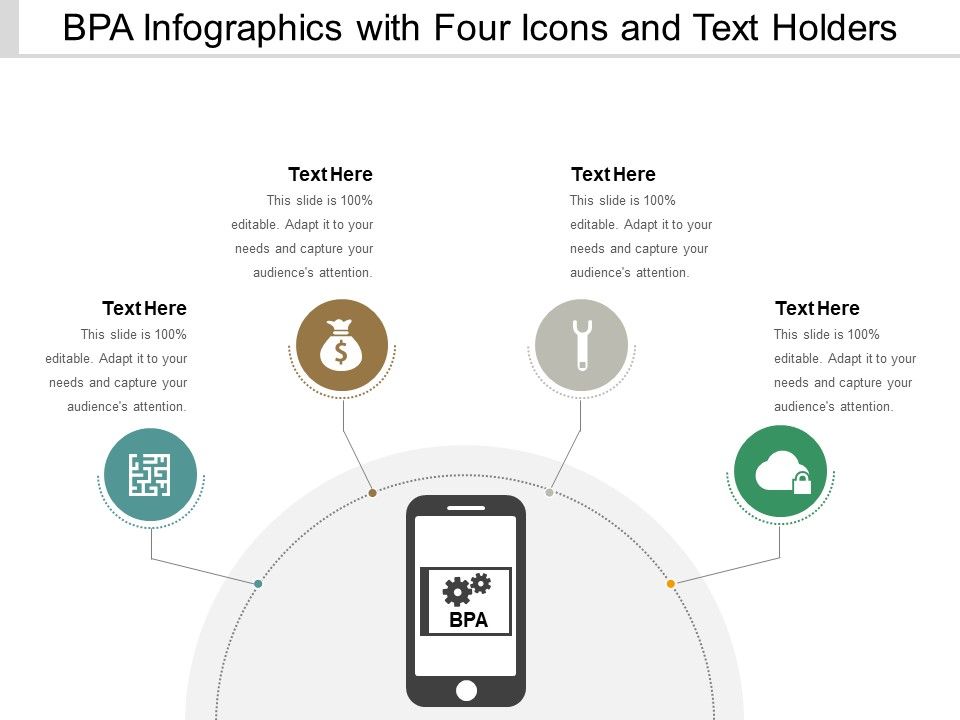 BPA Infographics with Four Icons and Text Holders

Text Here
This slide is 100% editable. Adapt it to your needs and capture your audience's attention.

Text Here
This slide is 100% editable. Adapt it to your needs and capture your audience's attention.

Text Here
This slide is 100% editable. Adapt it to your needs and capture your audience's attention.

Text Here
This slide is 100% editable. Adapt it to your needs and capture your audience's attention.

BPA