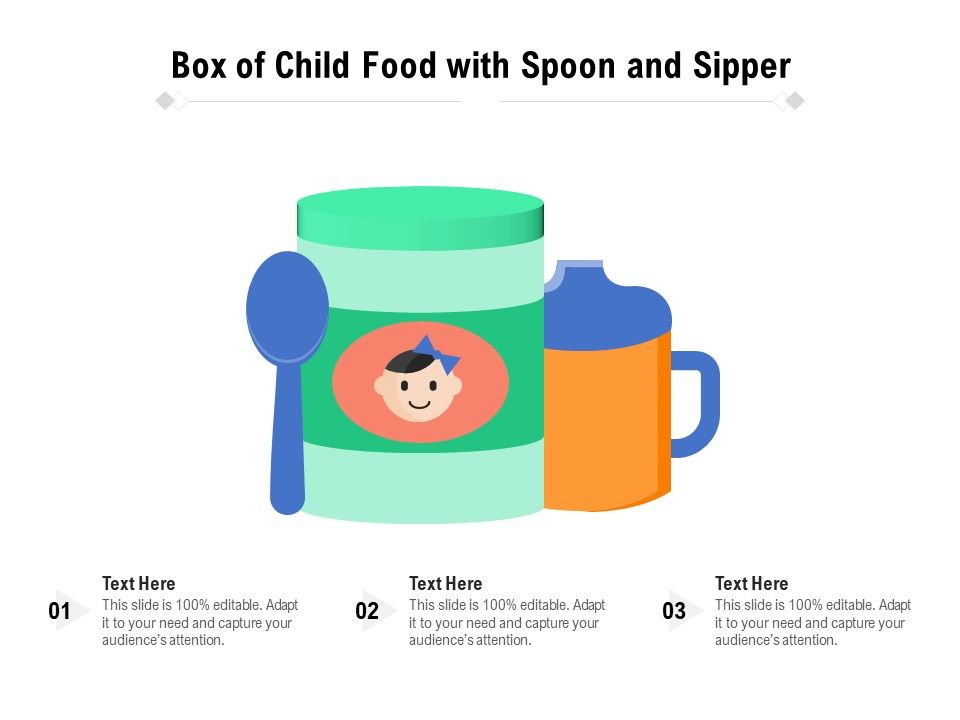 Box of Child Food with Spoon and Sipper

01
Text Here
This slide is 100% editable. Adapt it to your need and capture your audience's attention.

02
Text Here
This slide is 100% editable. Adapt it to your need and capture your audience's attention.

03
Text Here
This slide is 100% editable. Adapt it to your need and capture your audience's attention.