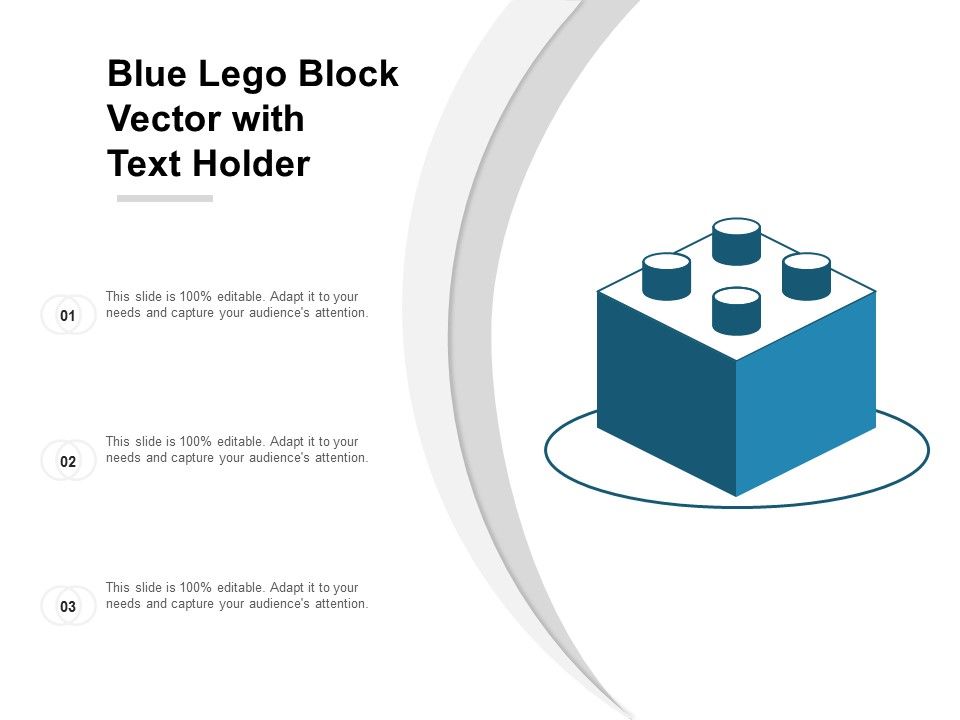 Blue Lego Block Vector with Text Holder

01

This slide is 100% editable. Adapt it to your needs and capture your audience's attention.

02

This slide is 100% editable. Adapt it to your needs and capture your audience's attention.

03

This slide is 100% editable. Adapt it to your needs and capture your audience's attention.