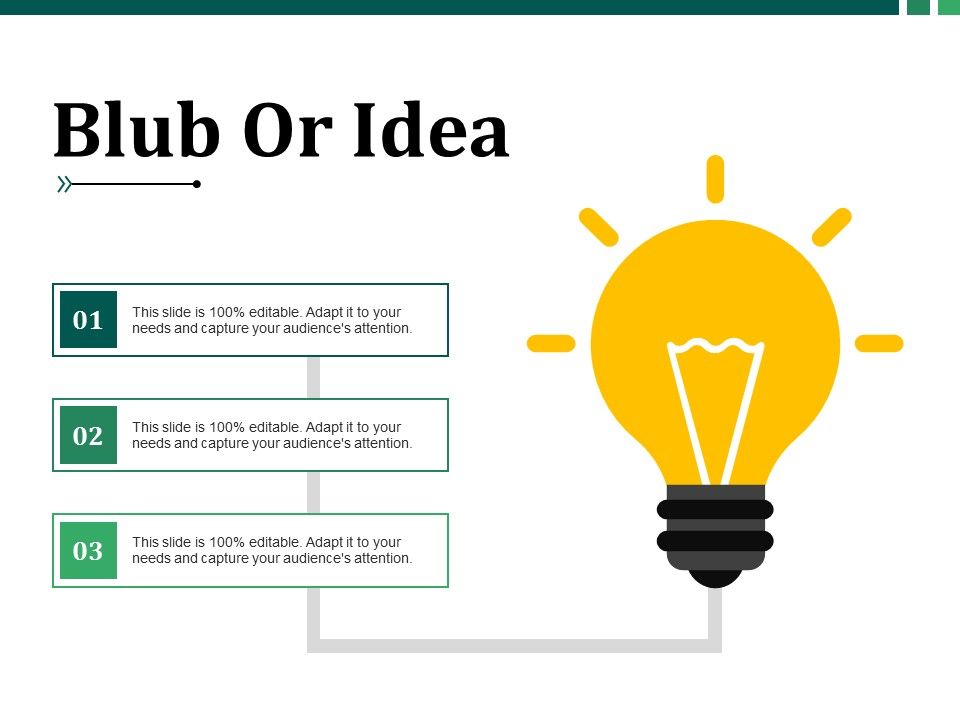 Blub Or Idea

01
This slide is 100% editable. Adapt it to your needs and capture your audience's attention.

02
This slide is 100% editable. Adapt it to your needs and capture your audience's attention.

03
This slide is 100% editable. Adapt it to your needs and capture your audience's attention.