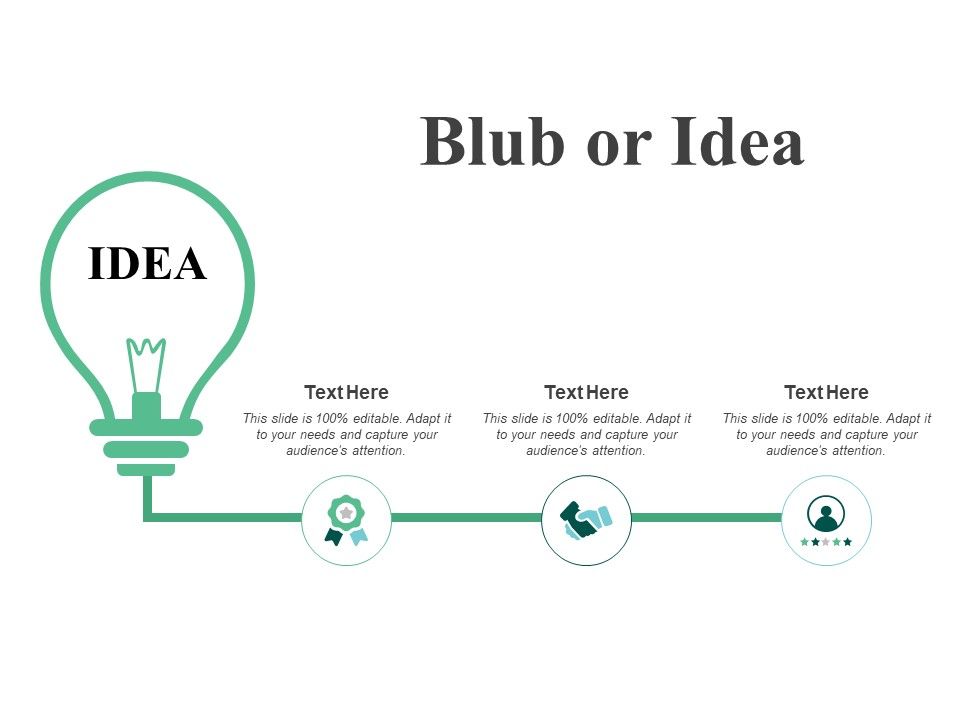 Blub or Idea

IDEA

Text Here

This slide is 100% editable. Adapt it to your needs and capture your audience's attention.

Text Here

This slide is 100% editable. Adapt it to your needs and capture your audience's attention.

Text Here

This slide is 100% editable. Adapt it to your needs and capture your audience's attention.