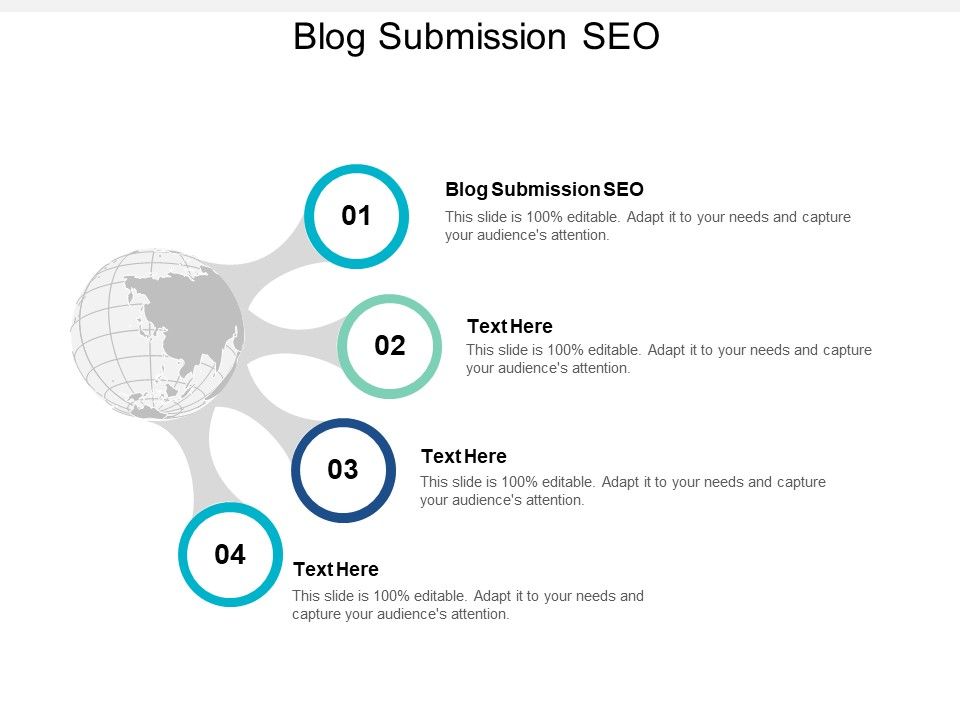 Blog Submission SEO

01

Blog Submission SEO
This slide is 100% editable. Adapt it to your needs and capture your audience's attention.

02

Text Here
This slide is 100% editable. Adapt it to your needs and capture your audience's attention.

03

Text Here
This slide is 100% editable. Adapt it to your needs and capture your audience's attention.

04

Text Here
This slide is 100% editable. Adapt it to your needs and capture your audience's attention.