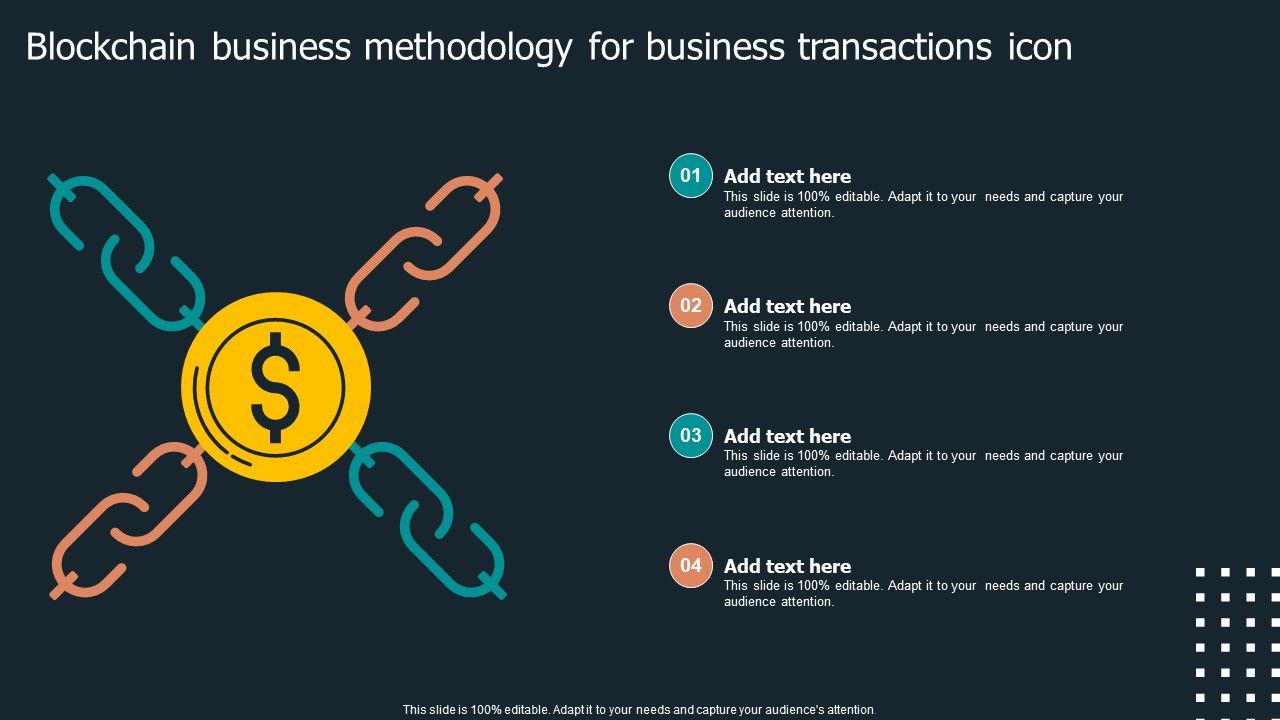 Blockchain business methodology for business transactions icon

$

01
Add text here
This slide is 100% editable. Adapt it to your needs and capture your audience attention.

02
Add text here
This slide is 100% editable. Adapt it to your needs and capture your audience attention.

03
Add text here
This slide is 100% editable. Adapt it to your needs and capture your audience attention.

04
Add text here
This slide is 100% editable. Adapt it to your needs and capture your audience attention.

This slide is 100% editable. Adapt it to your needs and capture your audience's attention.