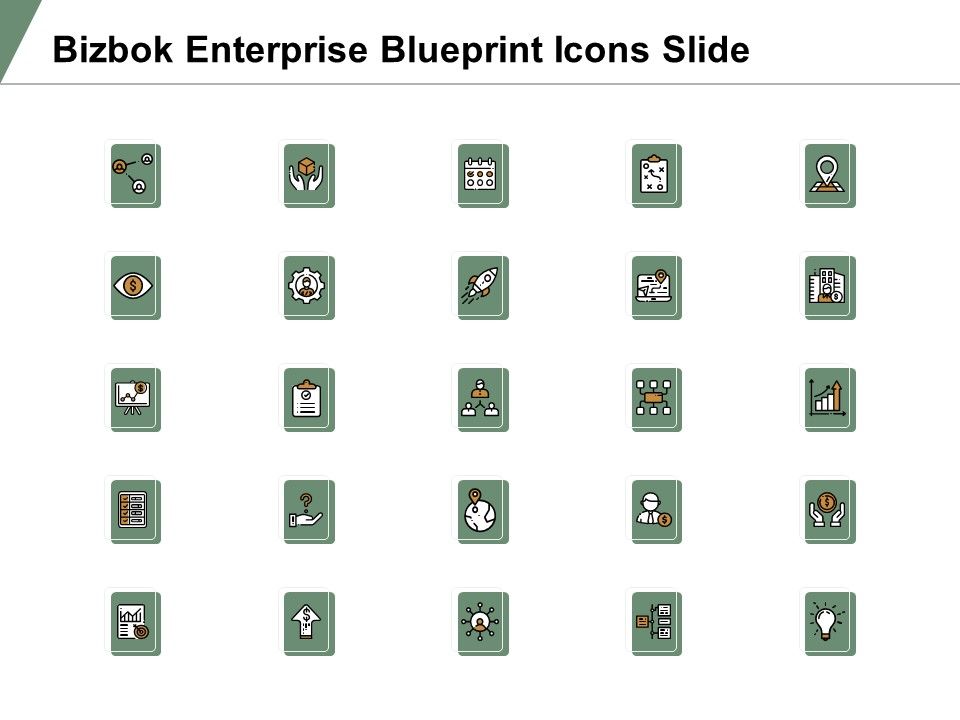 Bizbok Enterprise Blueprint Icons Slide