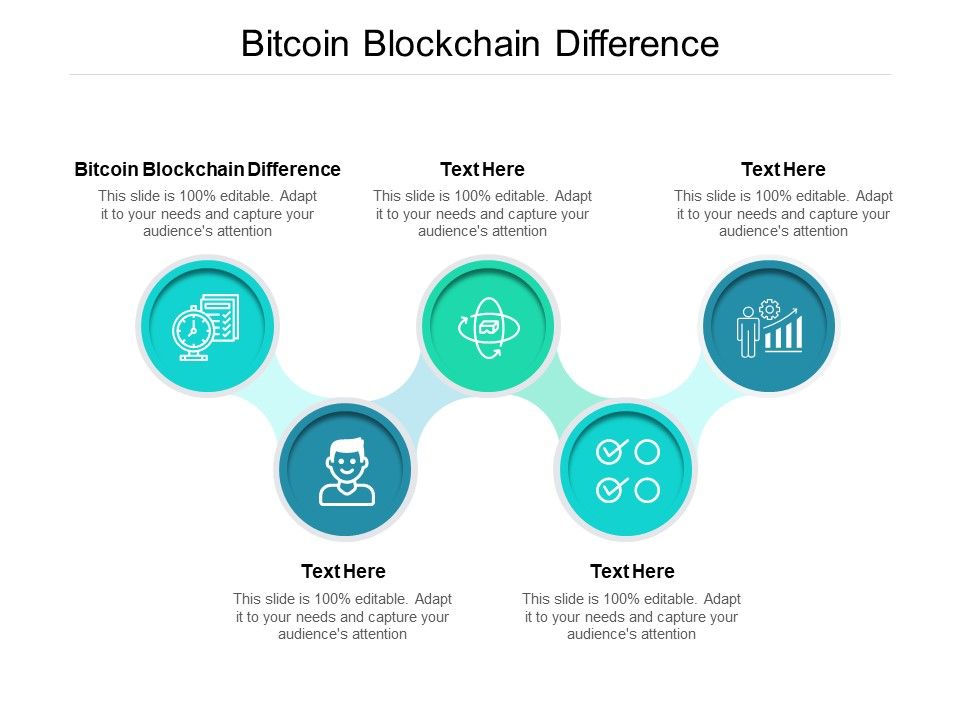 Bitcoin Blockchain Difference

Bitcoin Blockchain Difference
This slide is 100% editable. Adapt it to your needs and capture your audience's attention

Text Here
This slide is 100% editable. Adapt it to your needs and capture your audience's attention

Text Here
This slide is 100% editable. Adapt it to your needs and capture your audience's attention

Text Here
This slide is 100% editable. Adapt it to your needs and capture your audience's attention

Text Here
This slide is 100% editable. Adapt it to your needs and capture your audience's attention