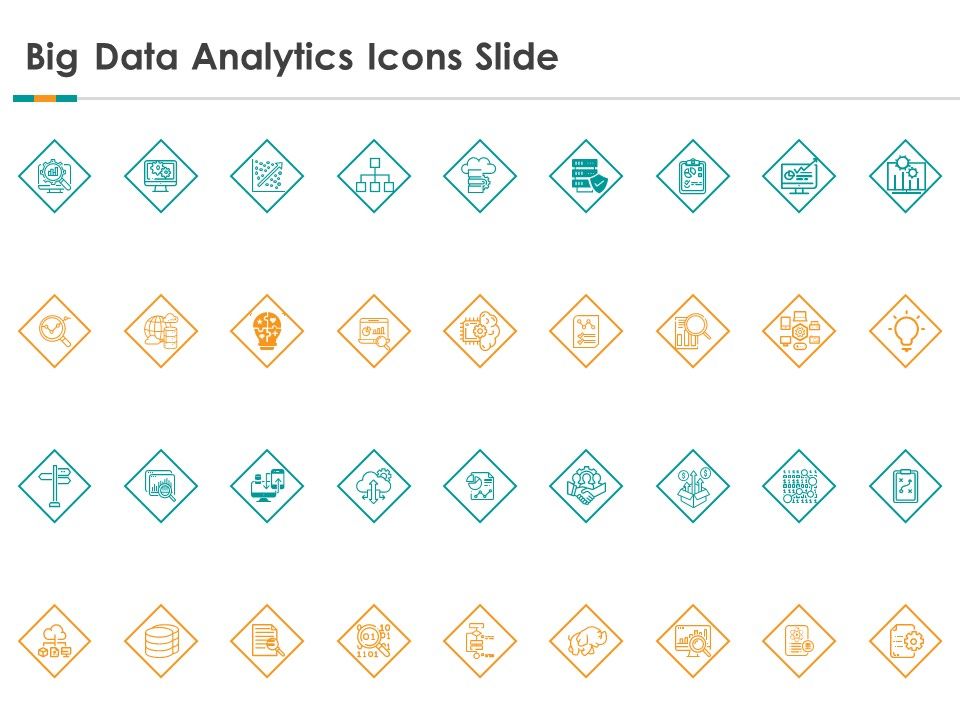 Big Data Analytics Icons Slide