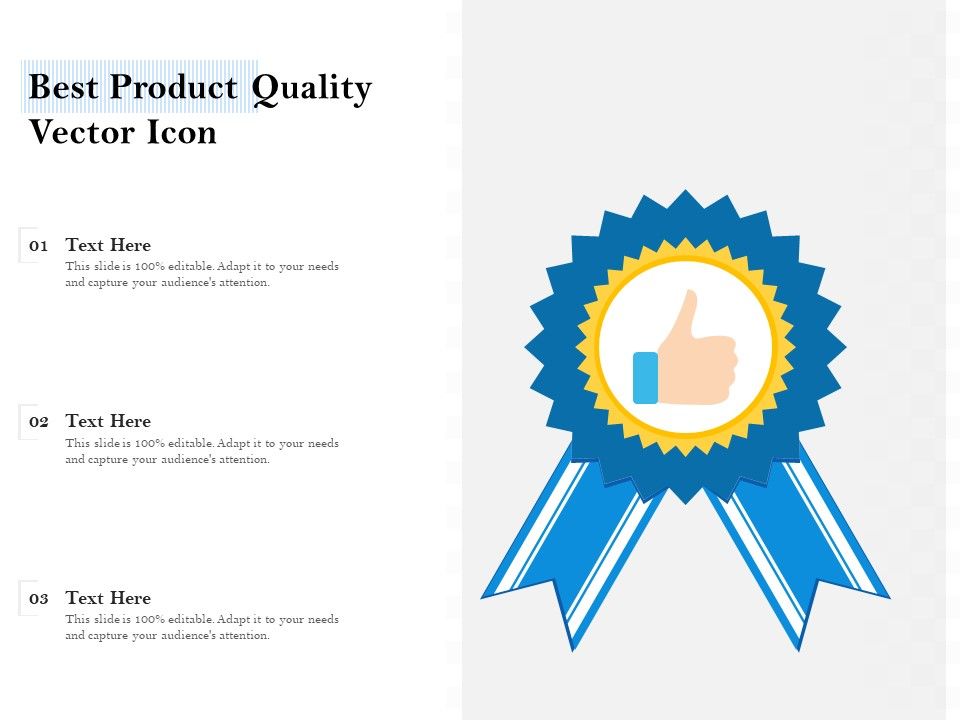 Best Product Quality Vector Icon

01 Text Here
This slide is 100% editable. Adapt it to your needs and capture your audience's attention.

02 Text Here
This slide is 100% editable. Adapt it to your needs and capture your audience's attention.

03 Text Here
This slide is 100% editable. Adapt it to your needs and capture your audience's attention.