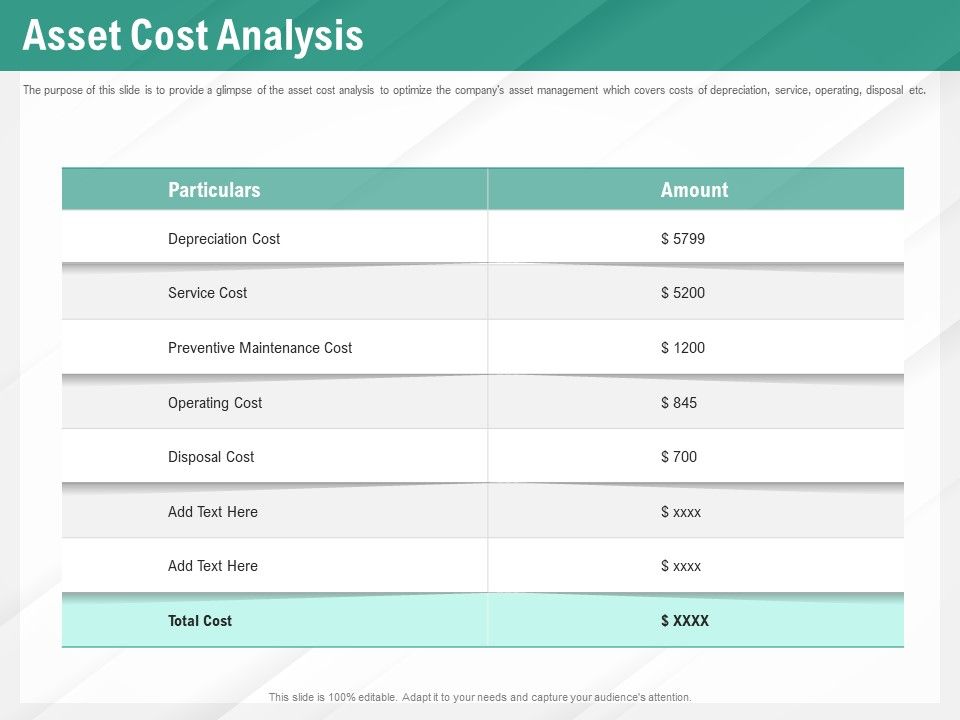 Asset Cost Analysis

The purpose of this slide is to provide a glimpse of the asset cost analysis to optimize the company's asset management which covers costs of depreciation, service, operating, disposal etc.

| Particulars | Amount |
|---|---|
| Depreciation Cost | \$ 5799 |
| Service Cost | \$ 5200 |
| Preventive Maintenance Cost | \$ 1200 |
| Operating Cost | \$ 845 |
| Disposal Cost | \$ 700 |
| Add Text Here | \$ xxxx |
| Add Text Here | \$ xxxx |
| Total Cost | \$ XXXX |

This slide is 100% editable. Adapt it to your needs and capture your audience's attention.