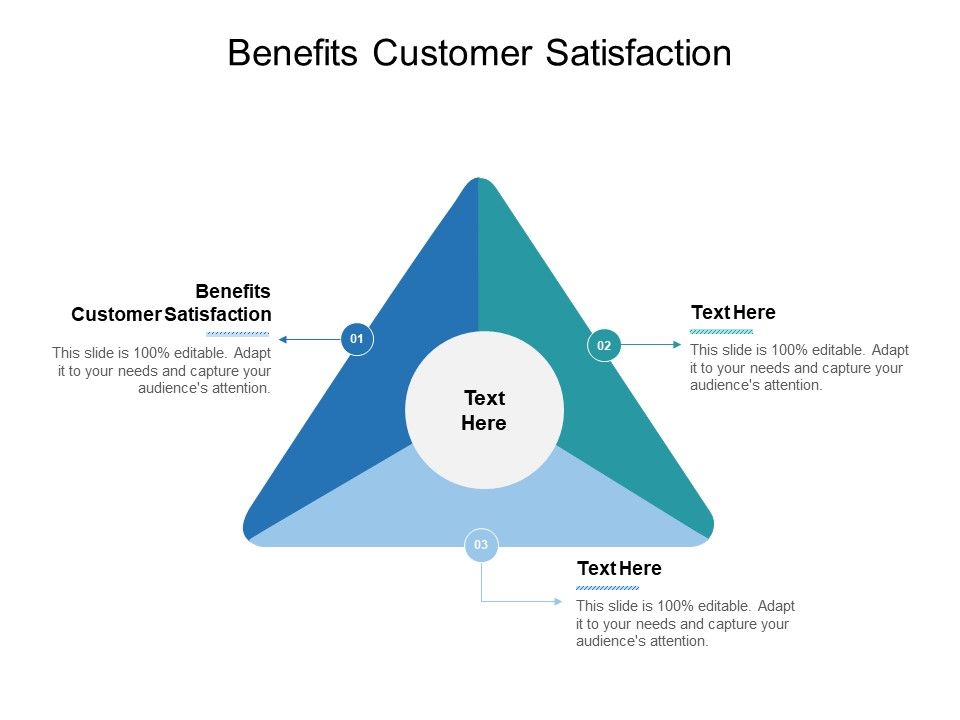 Benefits Customer Satisfaction

Benefits Customer Satisfaction

This slide is 100% editable. Adapt it to your needs and capture your audience's attention.

01

Text Here

02

Text Here

This slide is 100% editable. Adapt it to your needs and capture your audience's attention.

03

Text Here

This slide is 100% editable. Adapt it to your needs and capture your audience's attention.