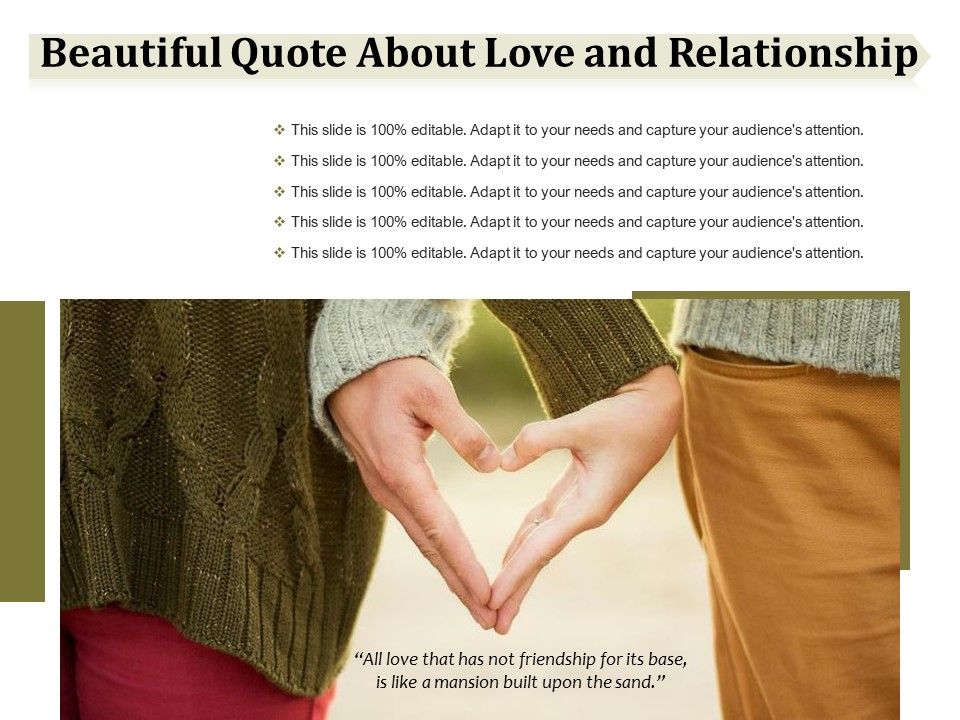 Beautiful Quote About Love and Relationship

❖ This slide is 100% editable. Adapt it to your needs and capture your audience's attention.
❖ This slide is 100% editable. Adapt it to your needs and capture your audience's attention.
❖ This slide is 100% editable. Adapt it to your needs and capture your audience's attention.
❖ This slide is 100% editable. Adapt it to your needs and capture your audience's attention.
❖ This slide is 100% editable. Adapt it to your needs and capture your audience's attention.

"All love that has not friendship for its base, is like a mansion built upon the sand."